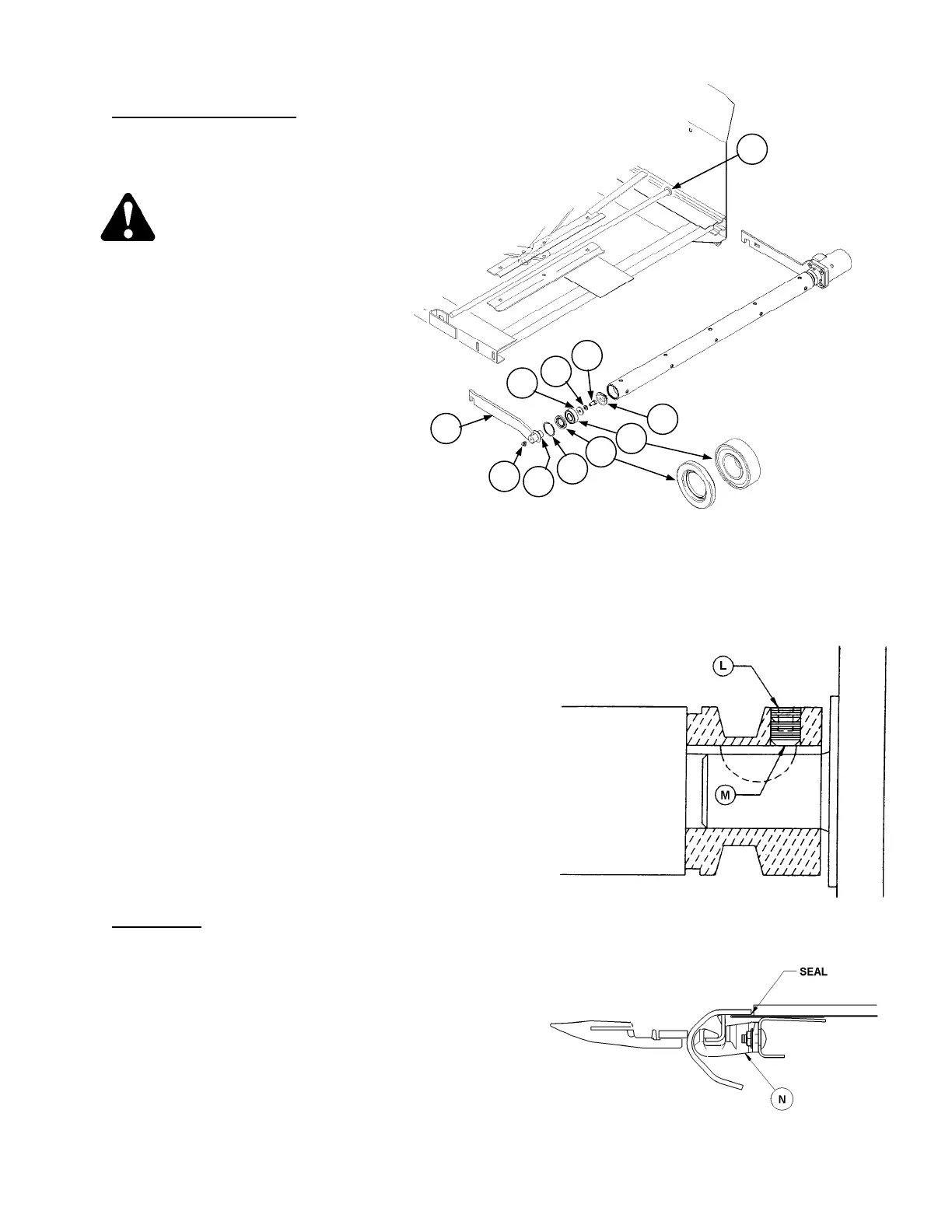 L

M

SEAL

N