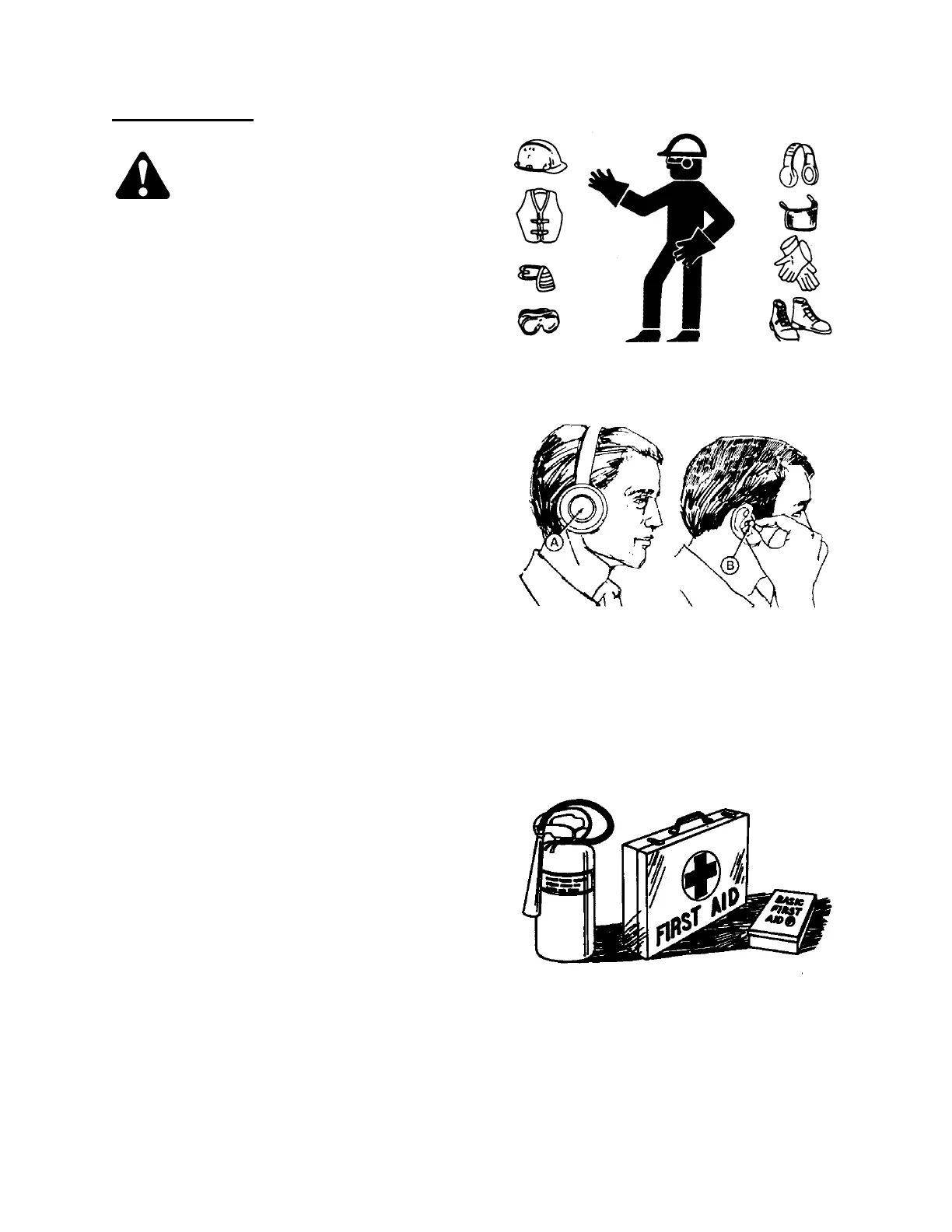 A

B

FIRST AID

BASIC FIRST AID