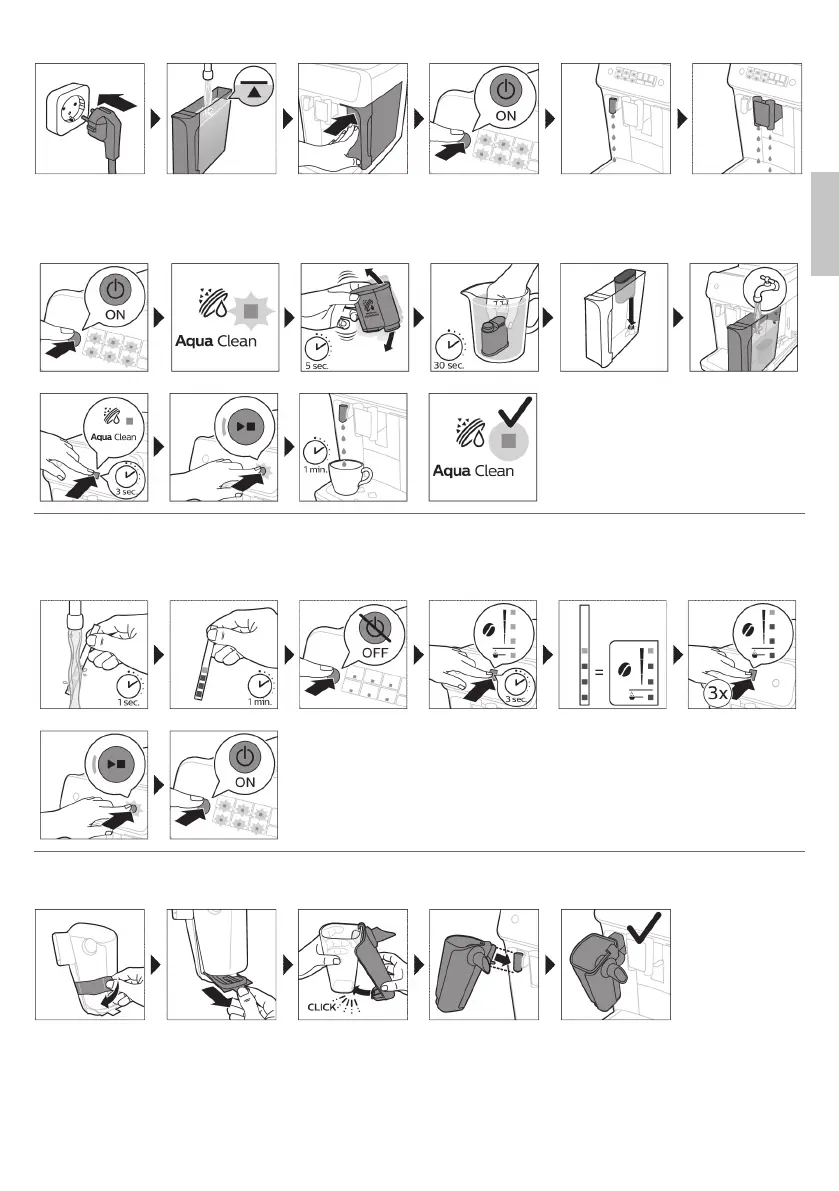 ON

ON

Aqua Clean

5 sec.

30 sec.

Aqua Clean

3 sec.

1 min.

Aqua Clean

1 sec.

1 min.

OFF

3 sec.

=

3x

ON

CLICK