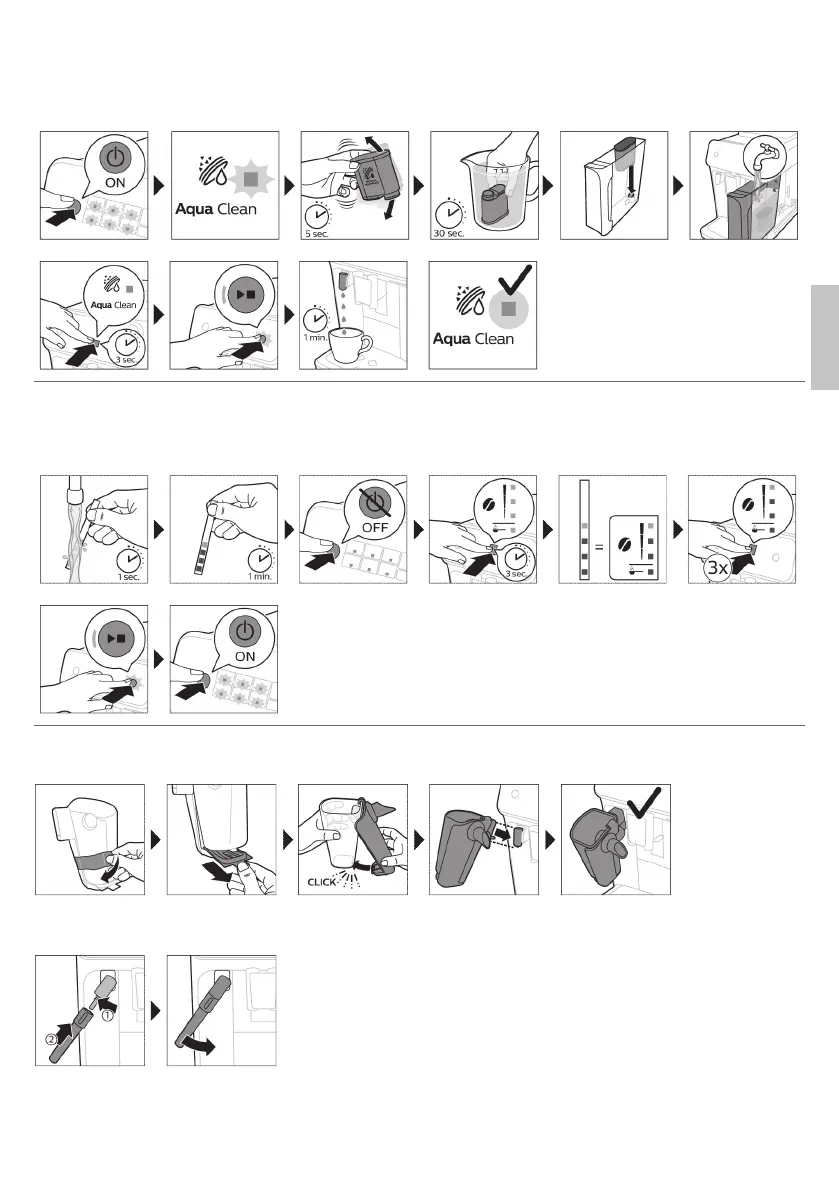 ON

Aqua Clean

5 sec.

30 sec.

Aqua Clean

3 sec.

1 min.

Aqua Clean

1 sec.

1 min.

OFF

3 sec.

=

3x

ON

CLICK

①

②