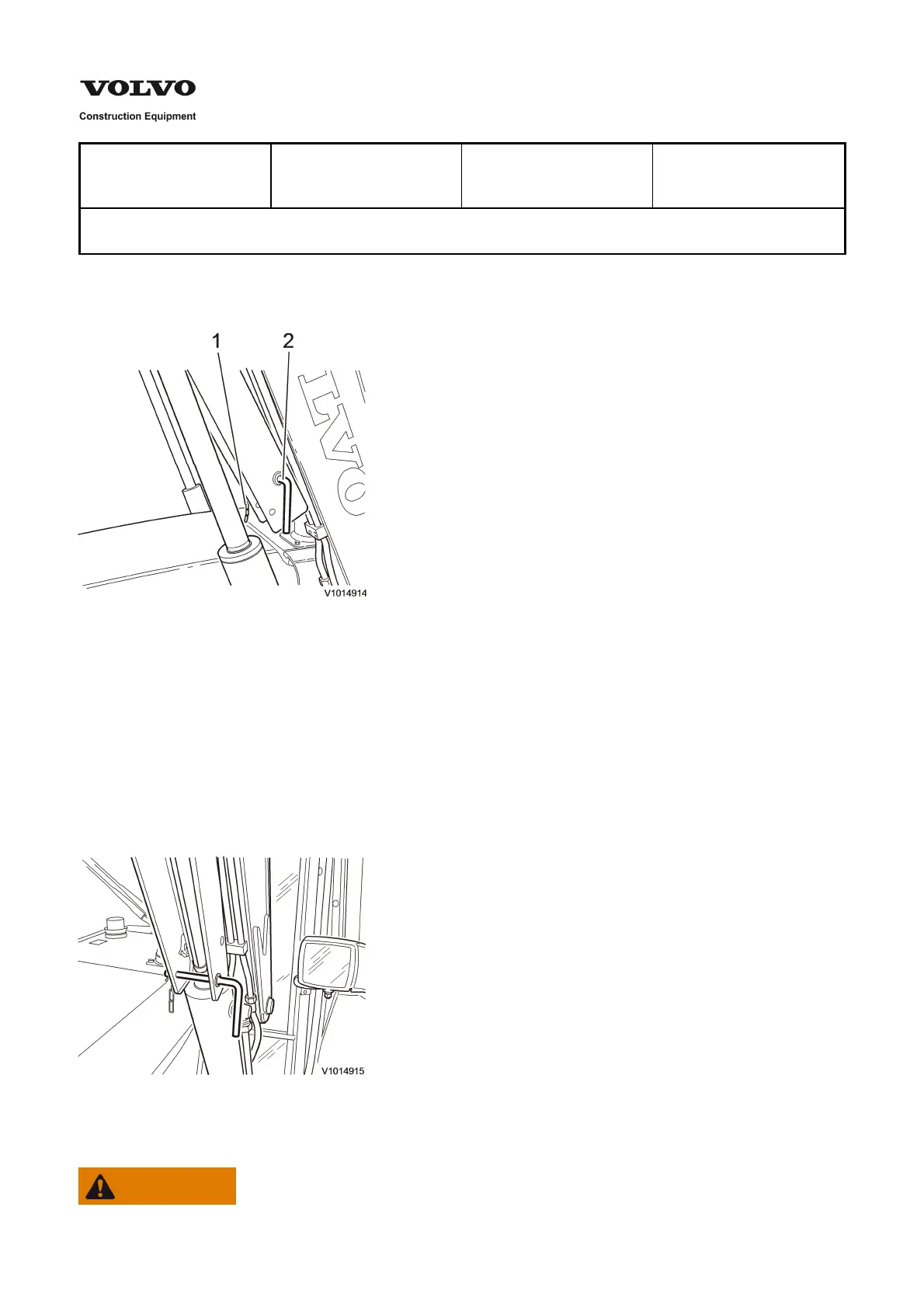 VOLVO
Construction Equipment

1 2

V1014914

V1014915