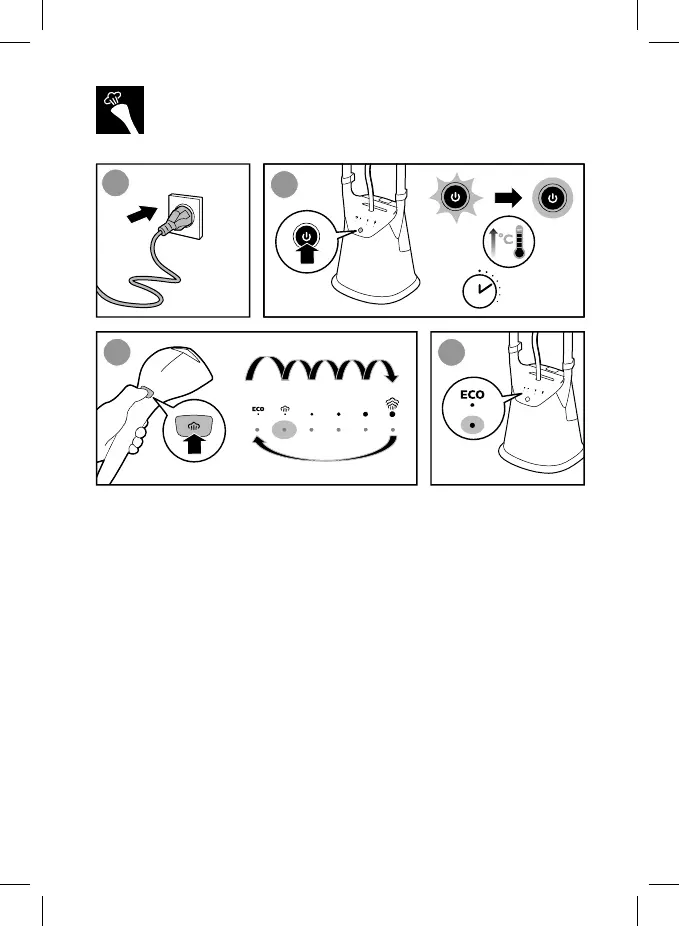 °C

ECO

ECO