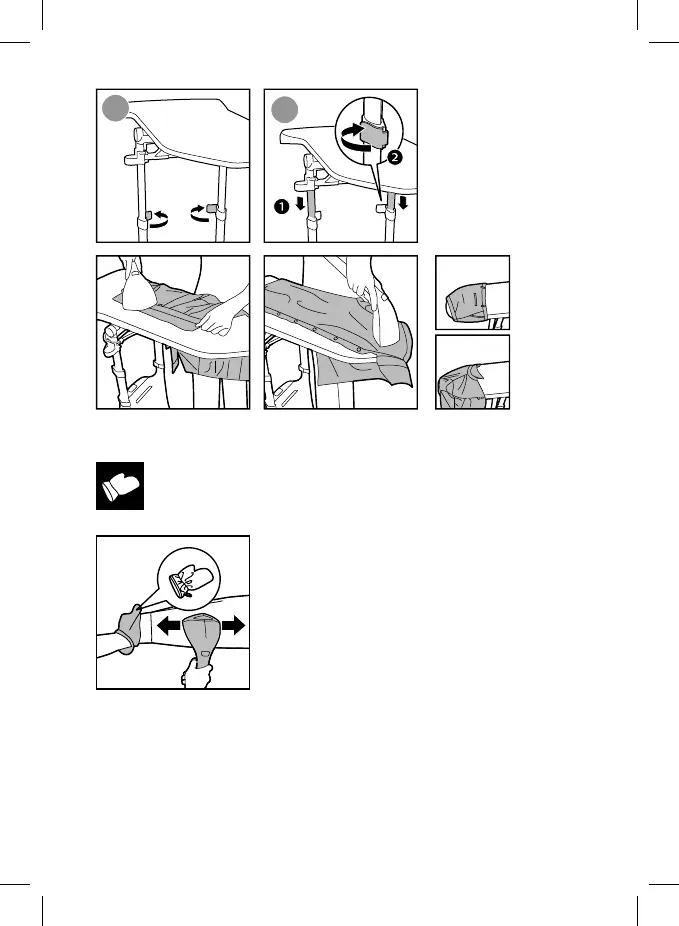 1
2