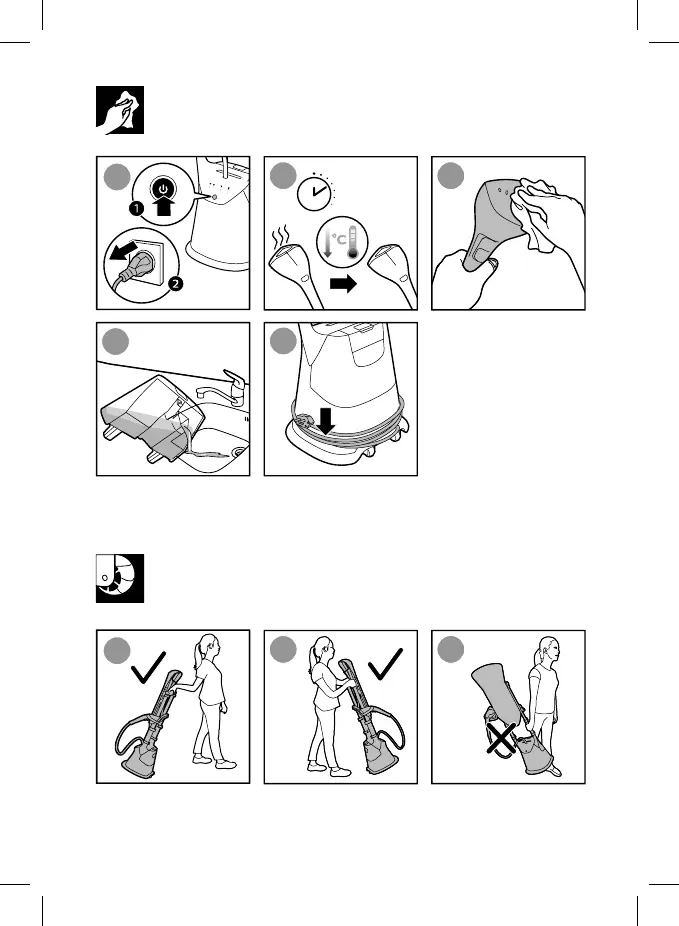 1

2

°C