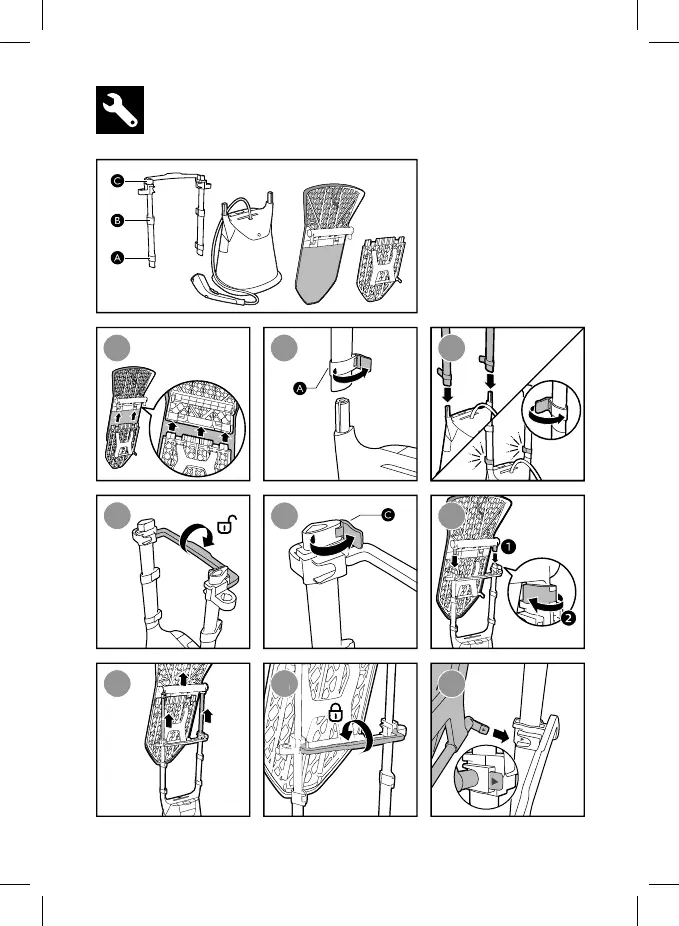 C
B
A

A

C

1
2