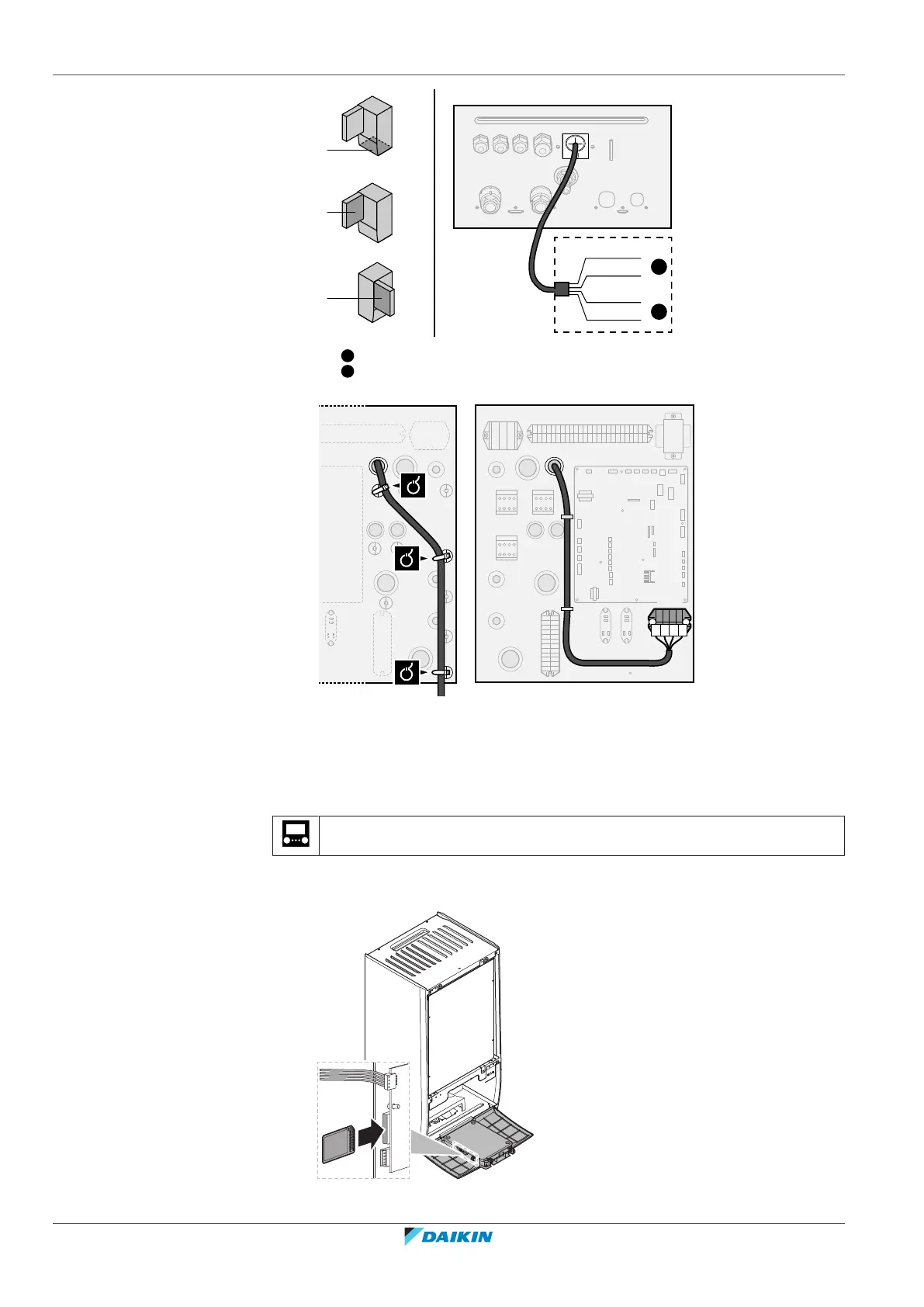 DAIKIN