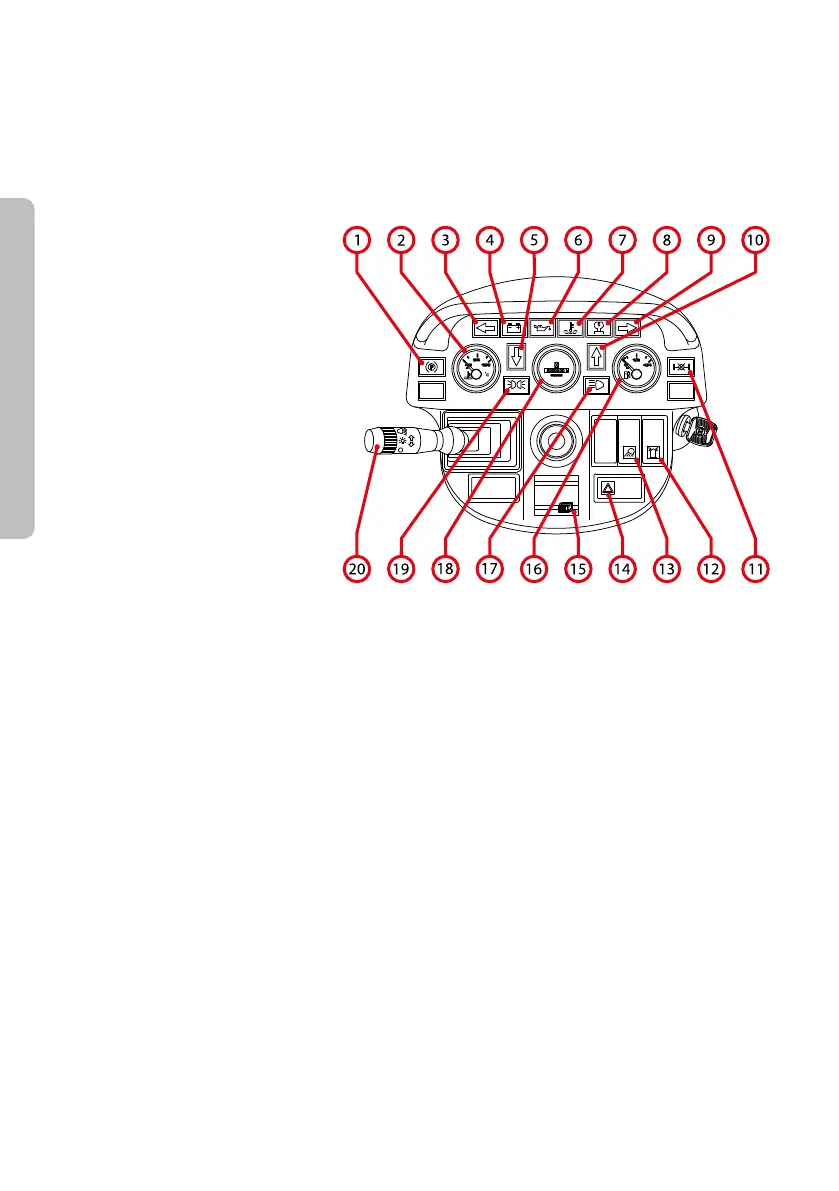 1 2 3 4 5 6 7 8 9 10

20 19 18 17 16 15 14 13 12 11