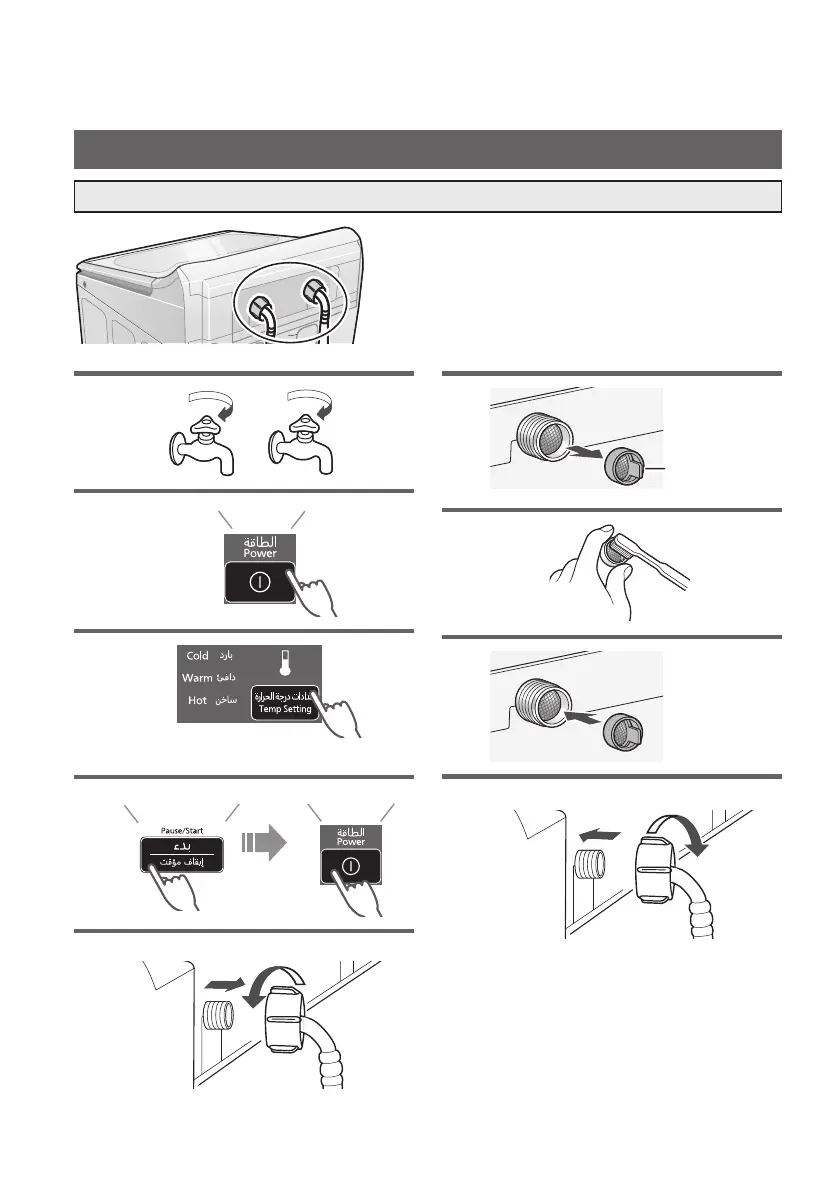 الطاقة
Power

Cold بارد
Warm دافئ
Hot ساخن
إعدادات درجة الحرارة
Temp Setting

Pause/Start
بدء
إيقاف مؤقت

الطاقة
Power