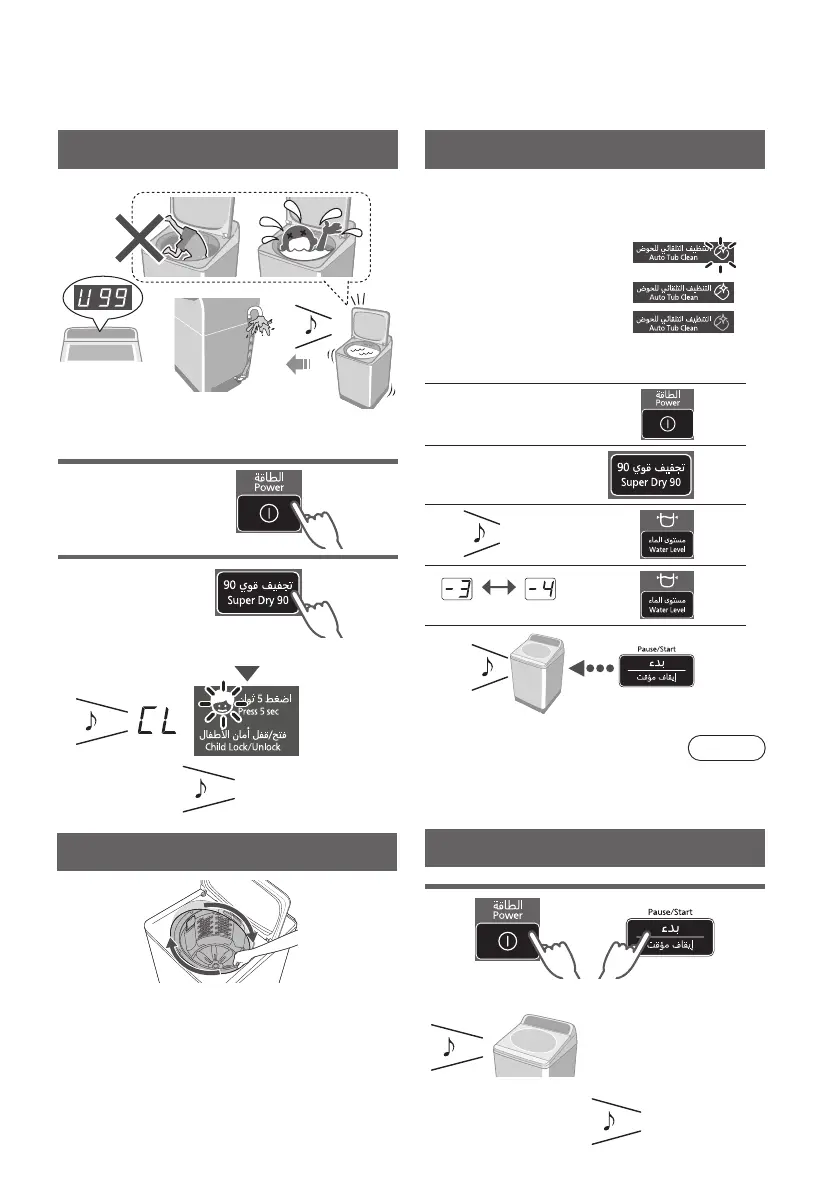 U99

الطاقة
Power

تجفيف قوي 90
Super Dry 90

CL

اضغط 5 ثوان
Press 5 sec
فتح/قفل أمان الأطفال
Child Lock/Unlock

التنظيف التلقائي للحوض
Auto Tub Clean

التنظيف التلقائي للحوض
Auto Tub Clean

التنظيف التلقائي للحوض
Auto Tub Clean

الطاقة
Power

تجفيف قوي 90
Super Dry 90

مستوى الماء
Water Level

-3 -4

مستوى الماء
Water Level

Pause/Start
بدء
إيقاف مؤقت

الطاقة
Power

Pause/Start
بدء
إيقاف مؤقت