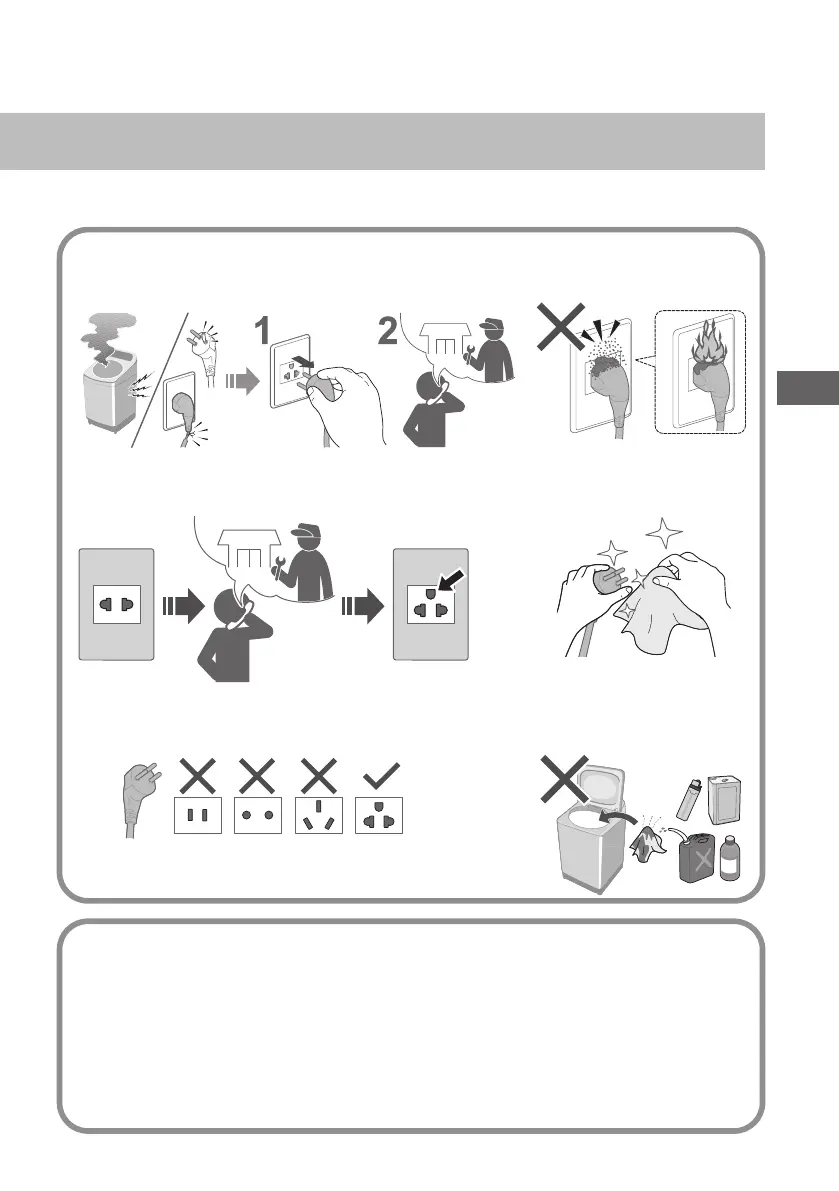 1

2