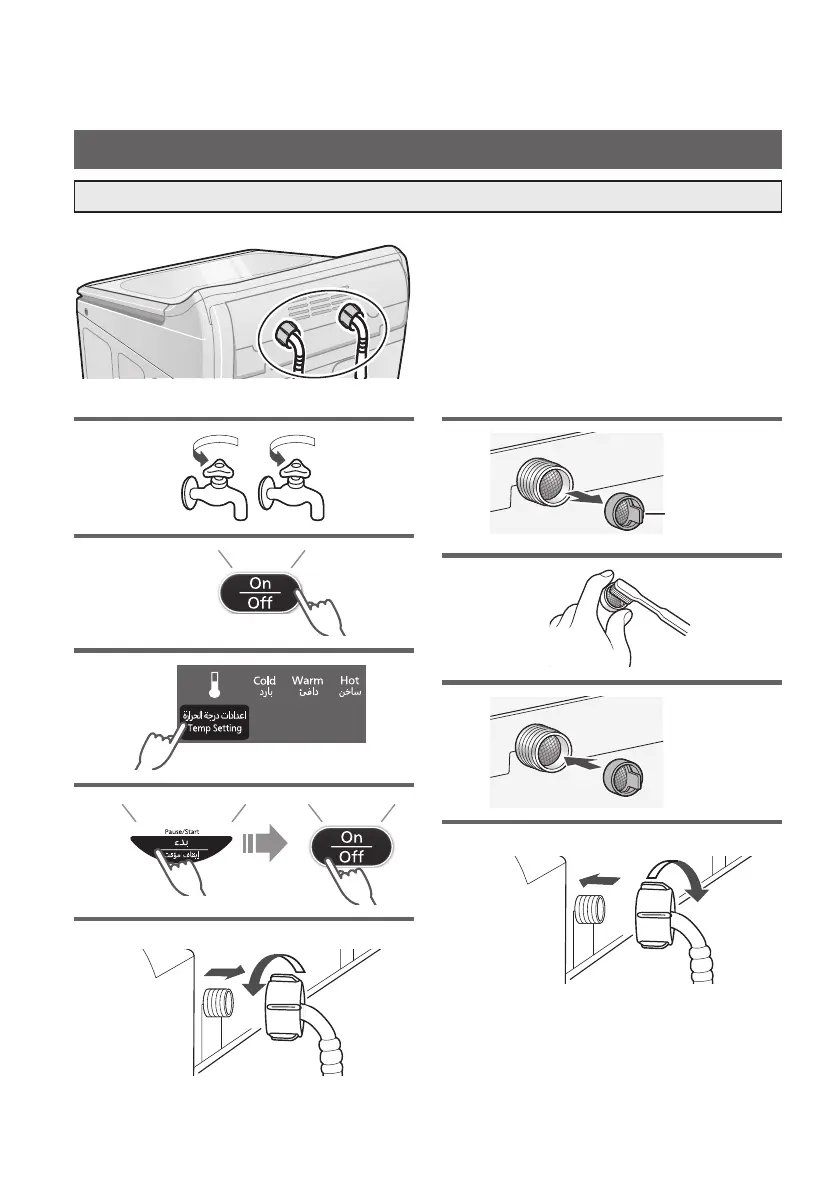 On
Off

Cold
بارد
Warm
دافئ
Hot
ساخن
اعدادات درجة الحرارة
Temp Setting

Pause/Start
بدء
إيقاف مؤقت

On
Off