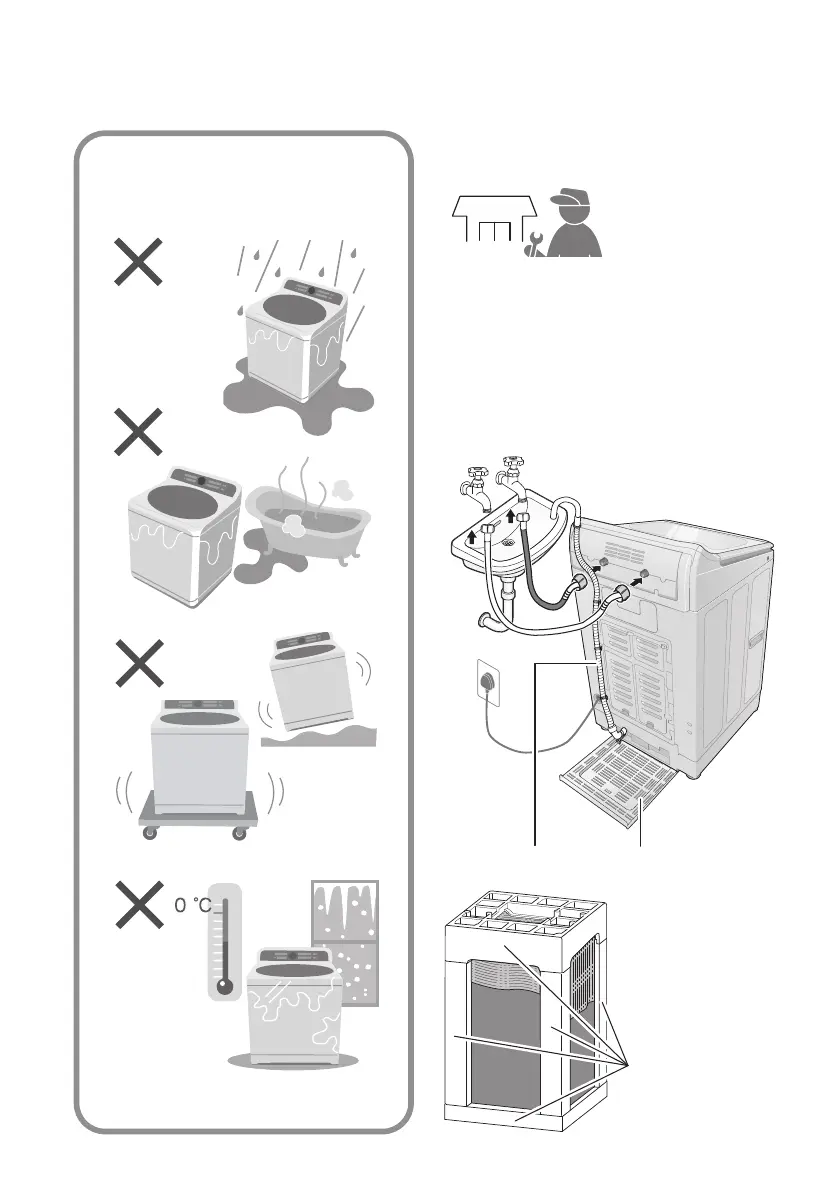 0 °C