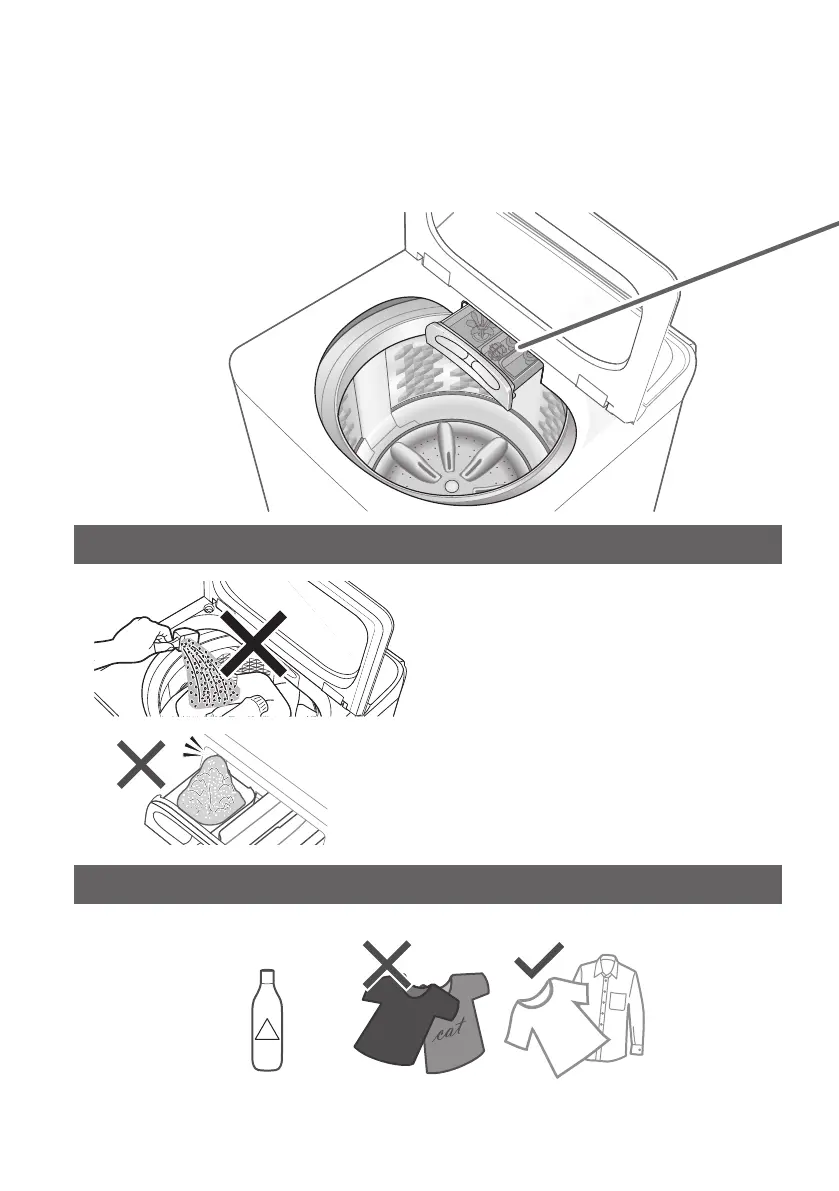 cat