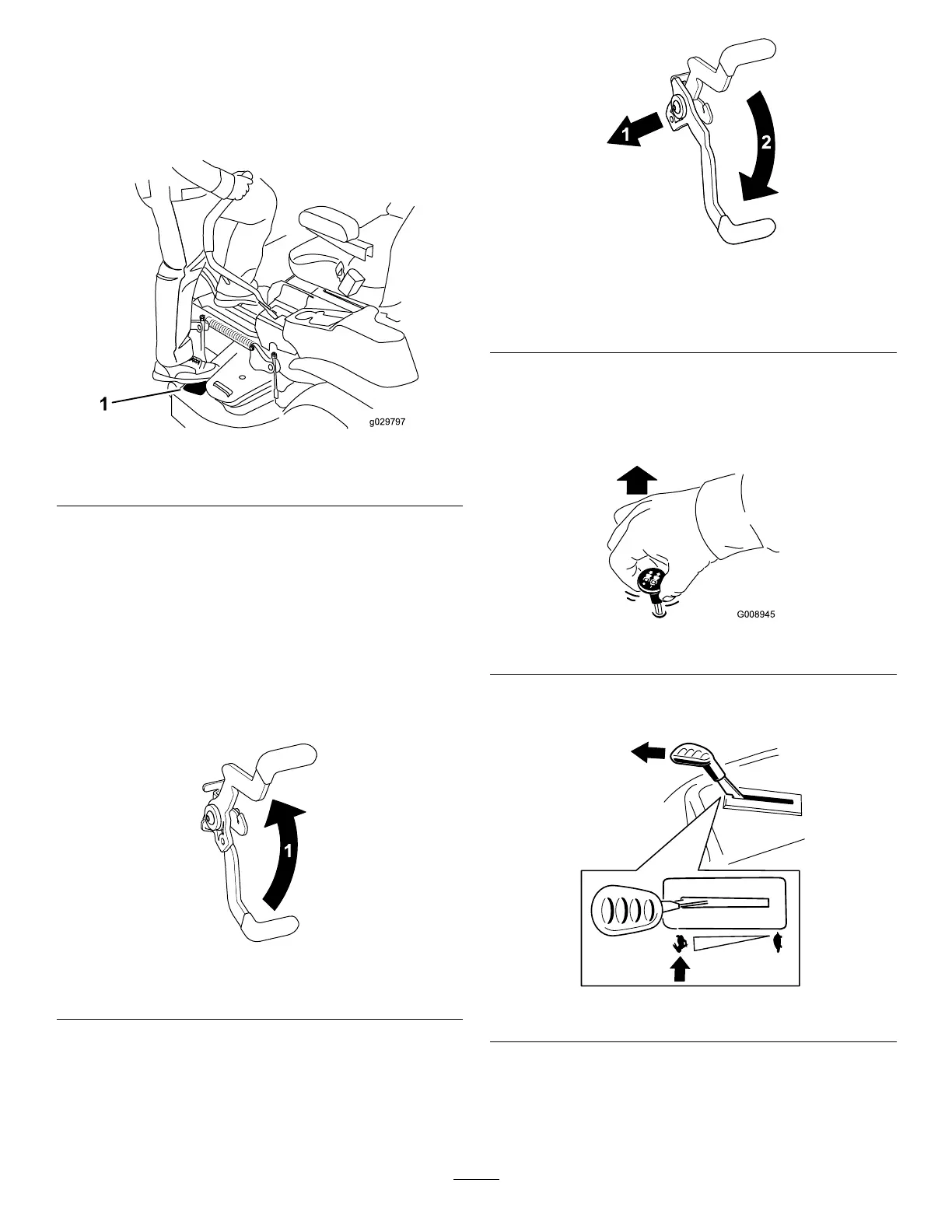 1

g029797

1

1

2

G008945