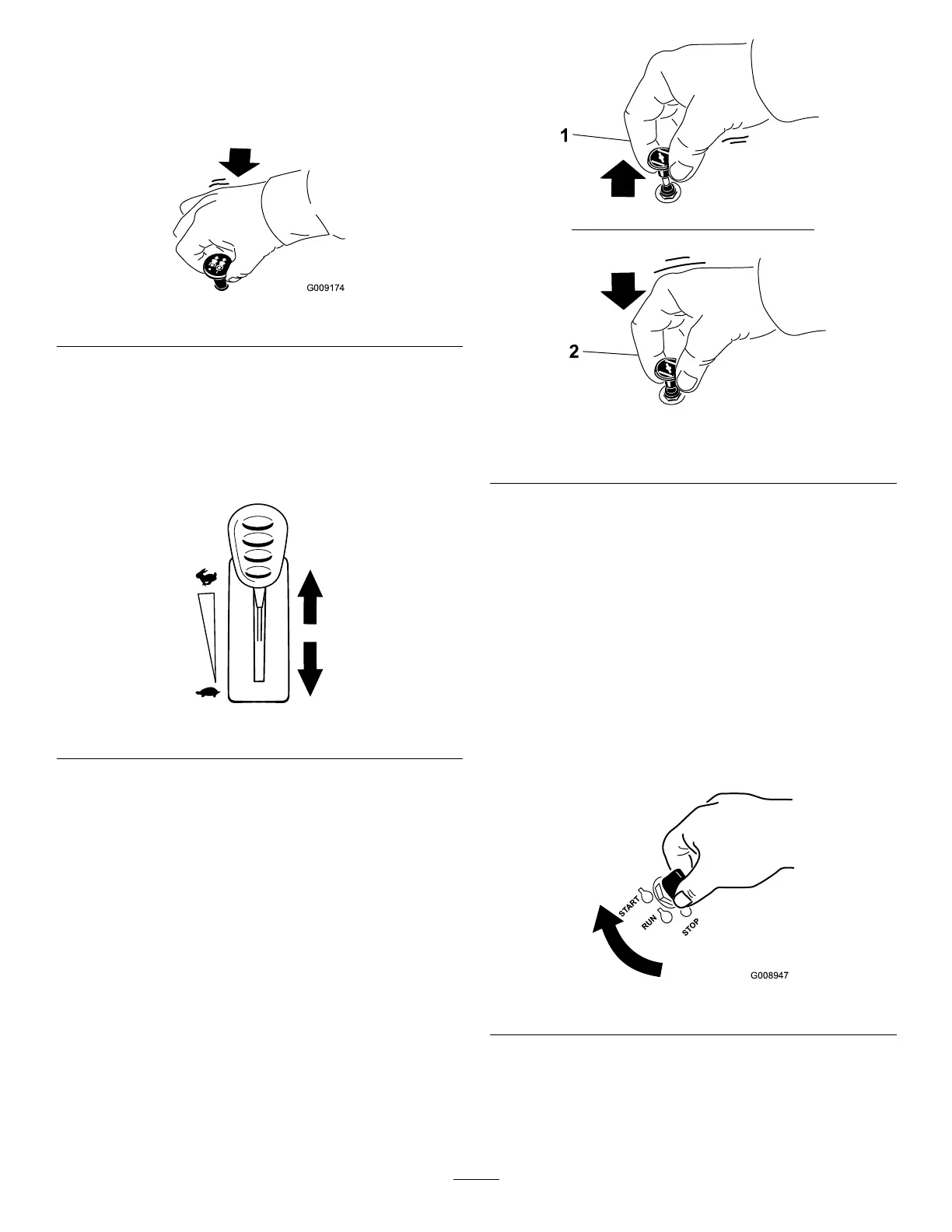 G009174

1

2

START

RUN

STOP

G008947