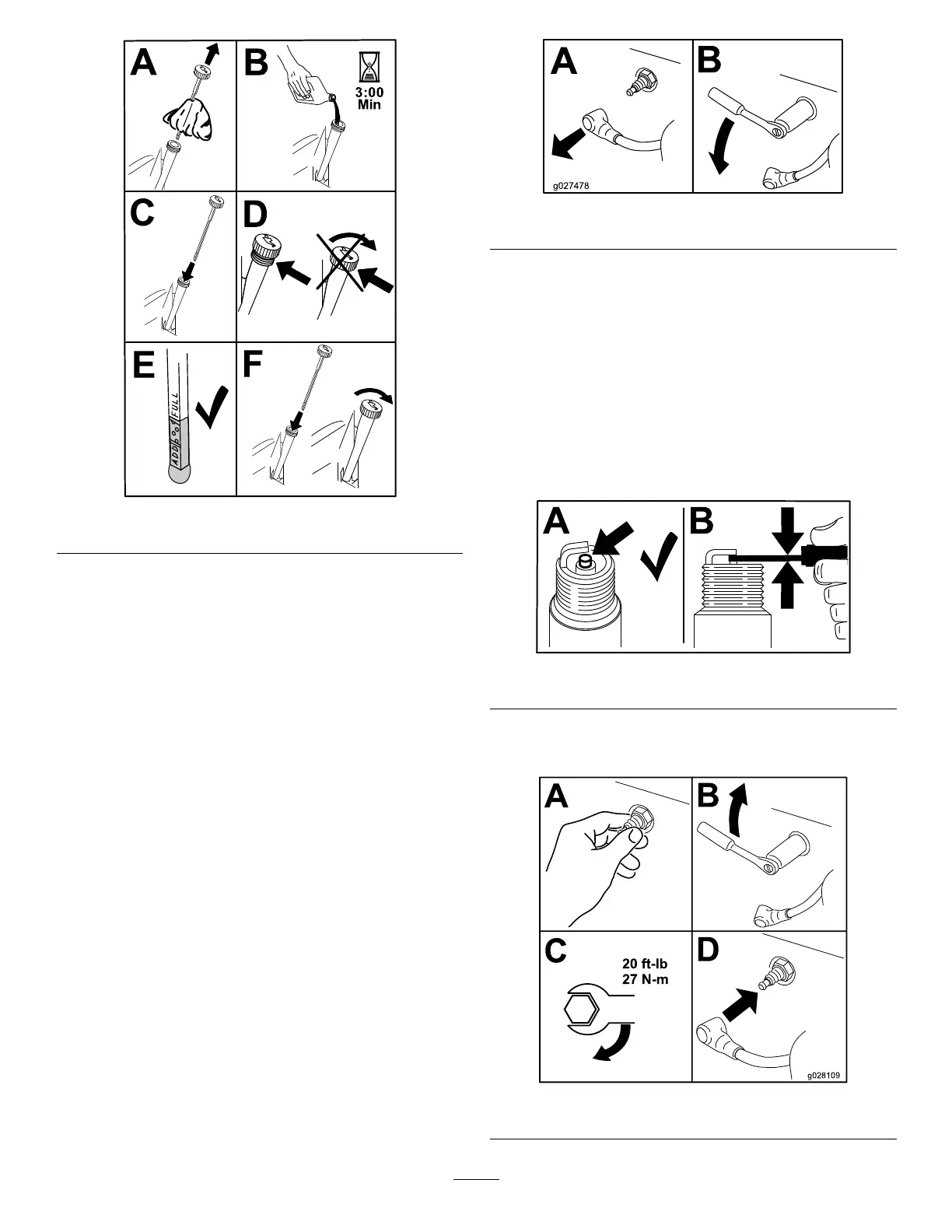 A

B

3:00
Min

C

D

E

ADD FULL

F

A

B

g027478

A

B

A

B

C

20 ft-lb
27 N-m

D

g028109