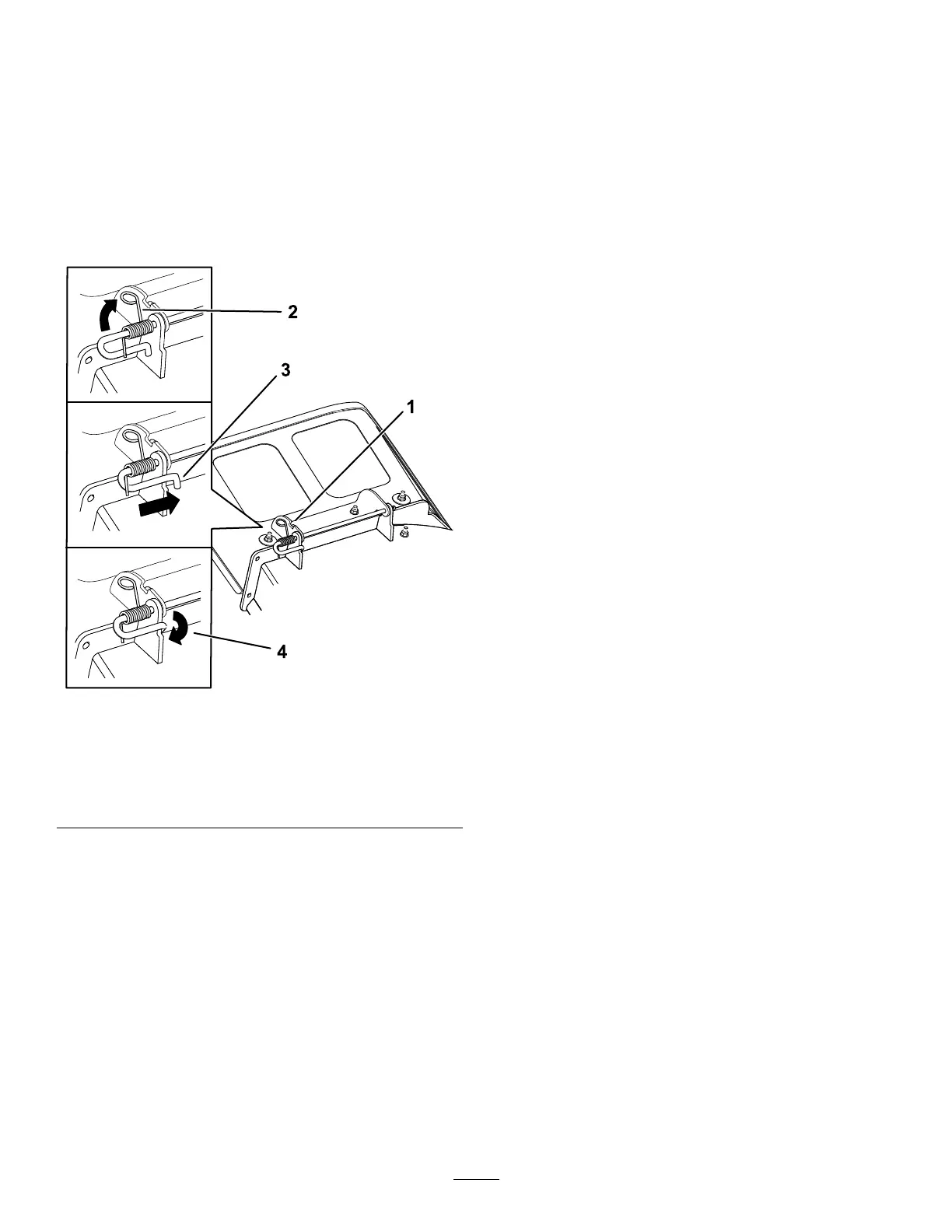 2

3

1

4