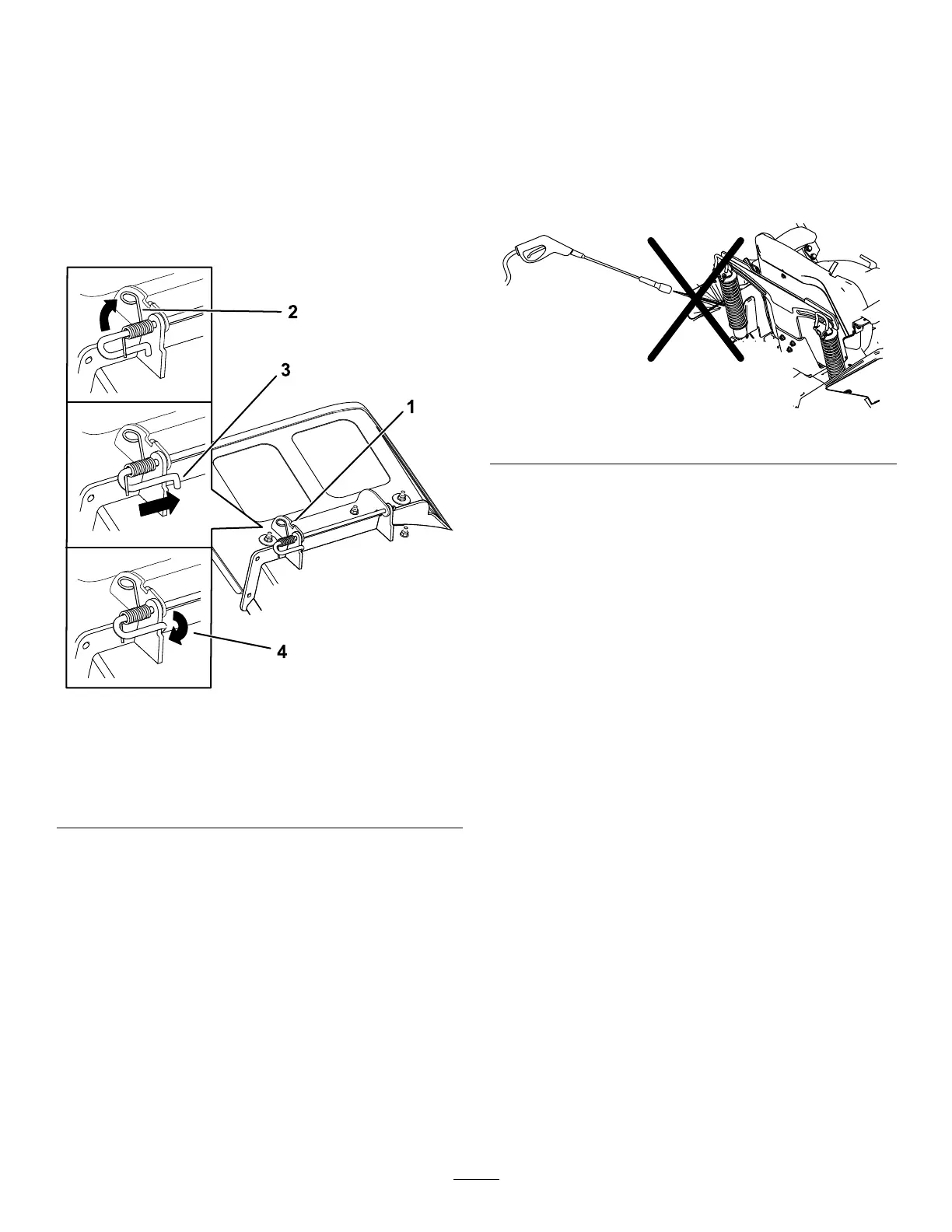 2

3

1

4