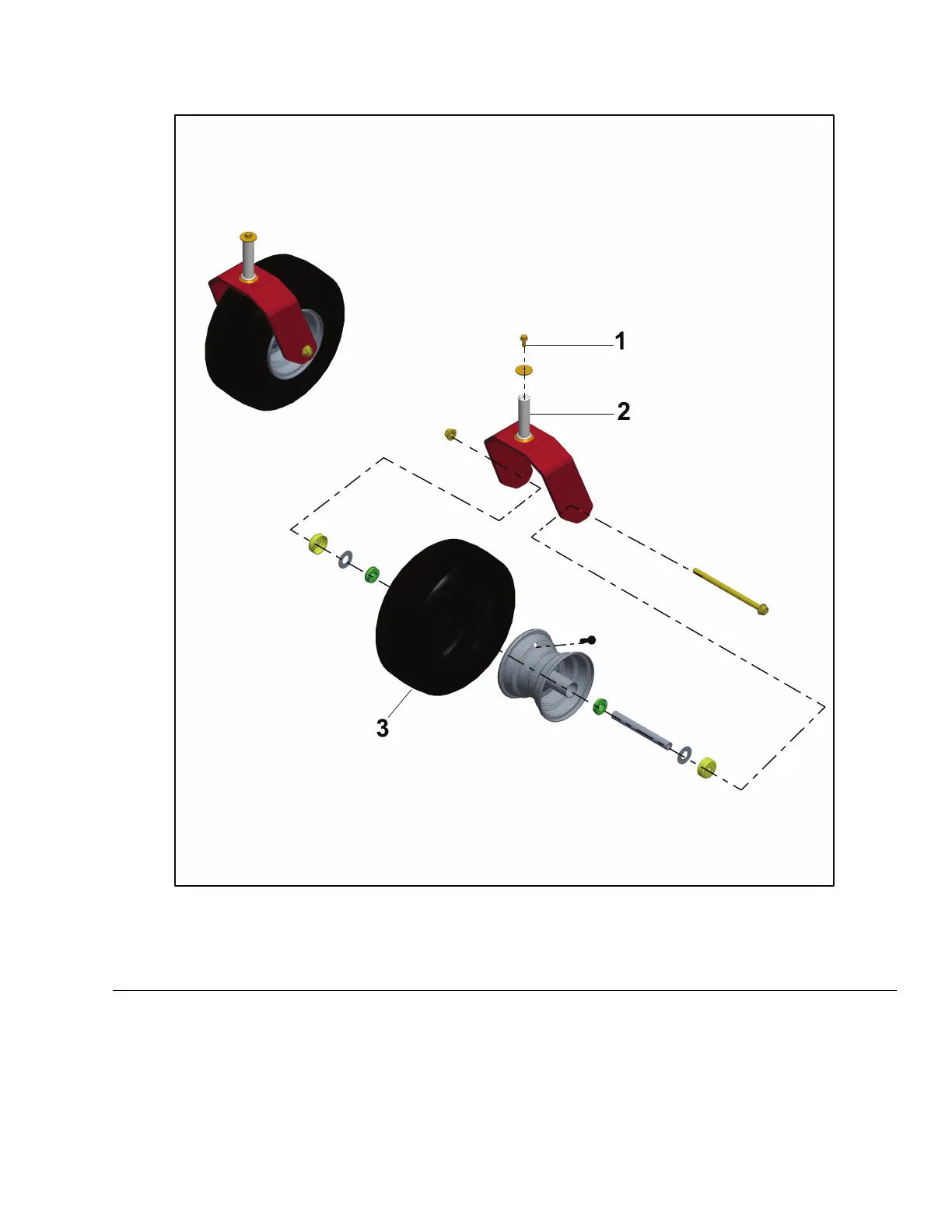 1
2
3