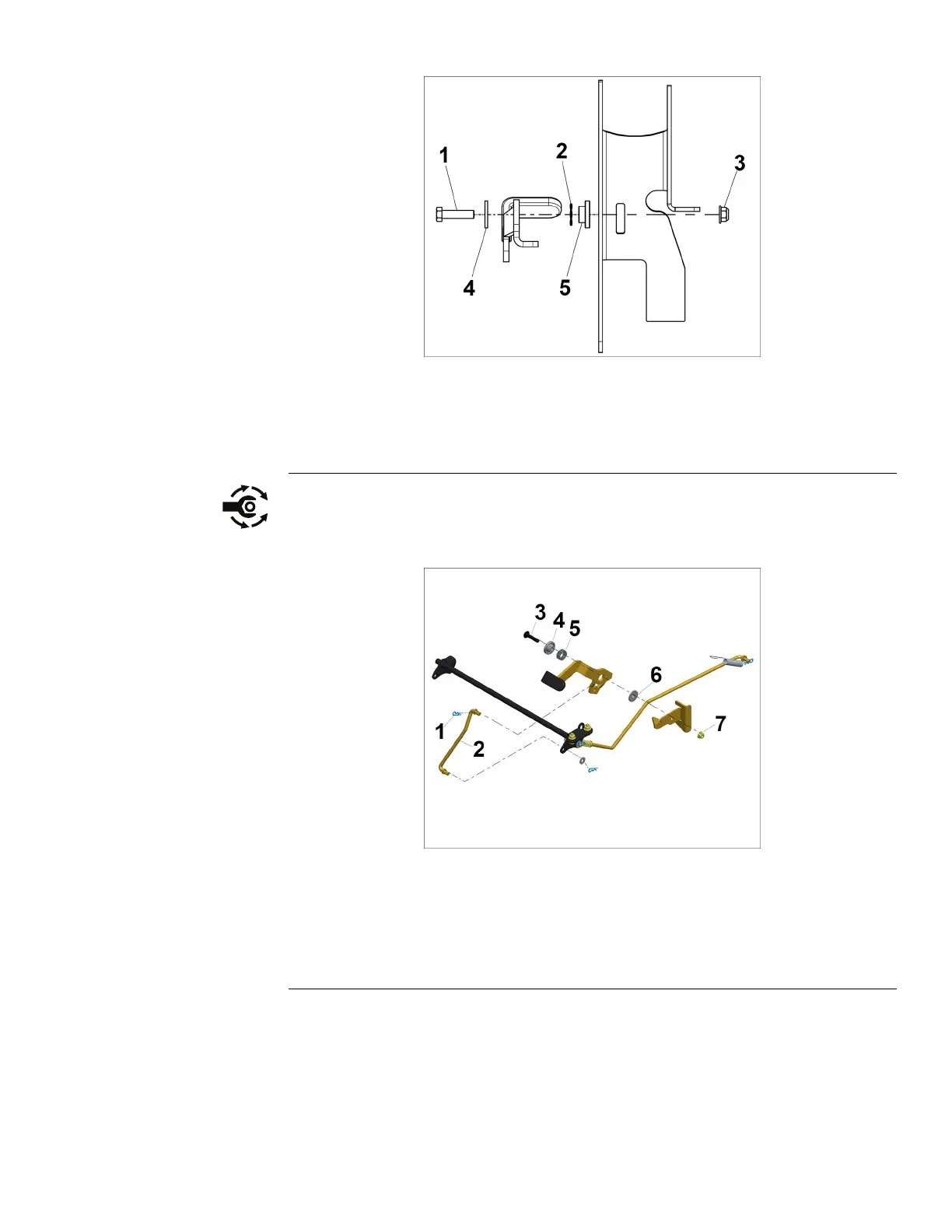 1
2
3
4
5

3
4
5
6
1
2
7