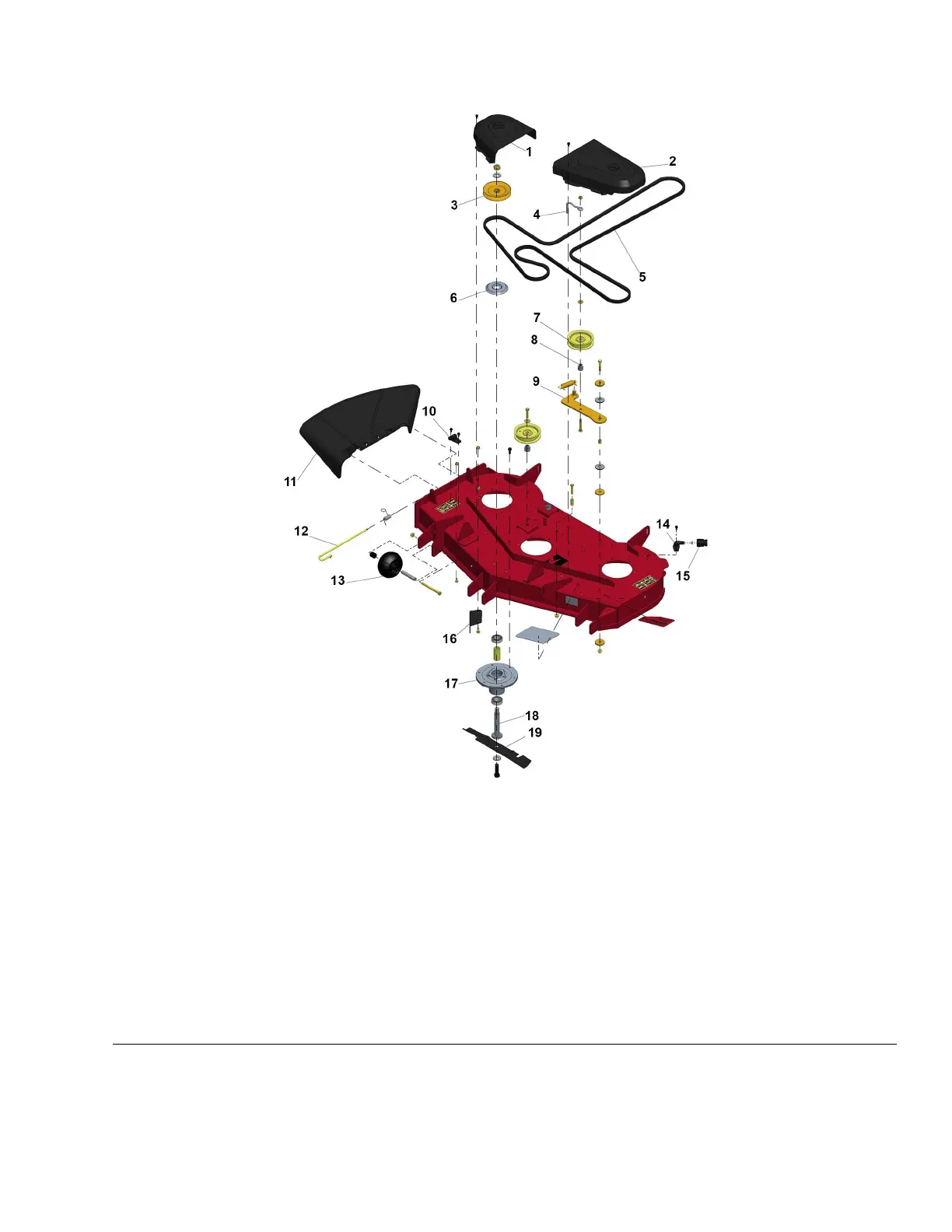 1
2
3
4
5
6
7
8
9
10
11
12
13
14
15
16
17
18
19