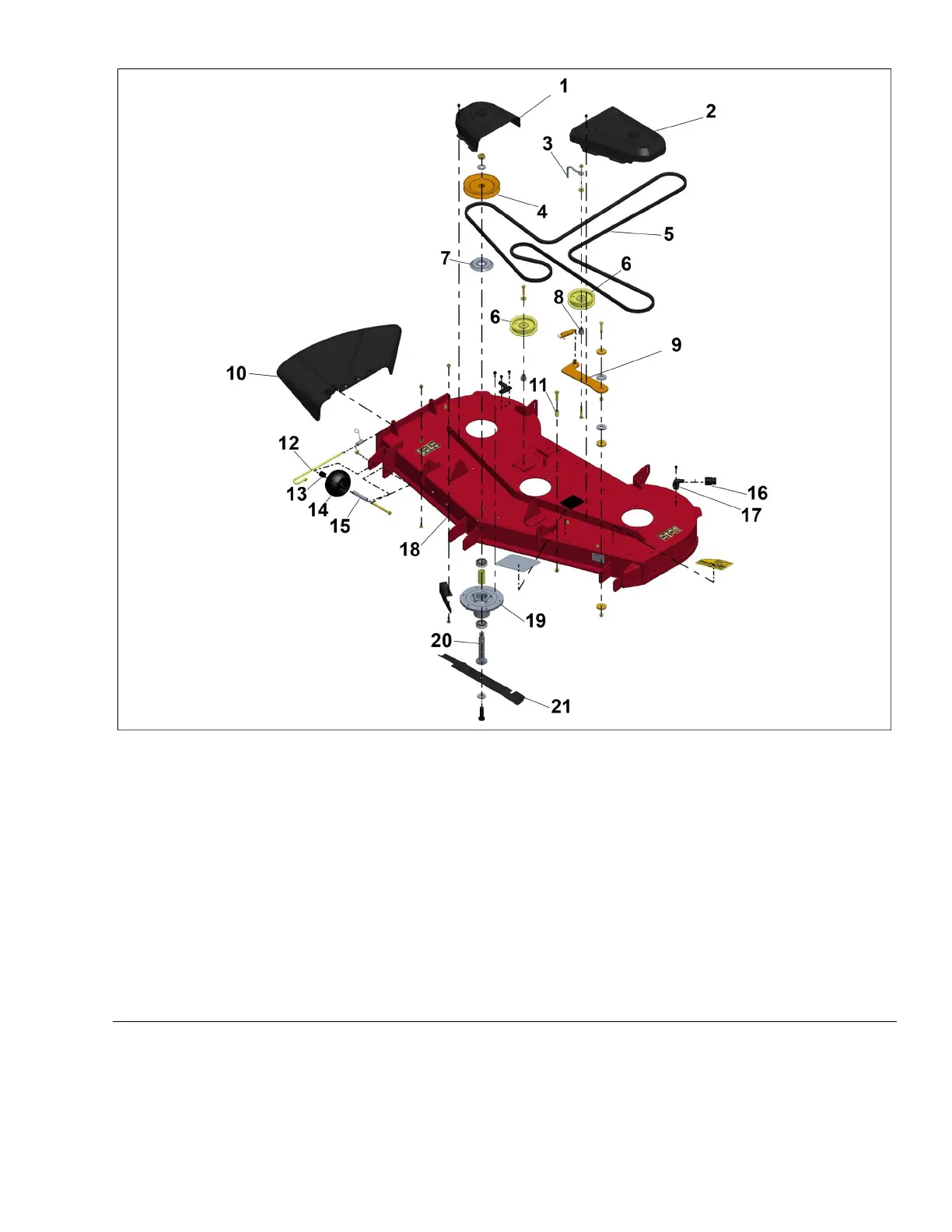 1
2
3
4
5
7
6
8
6
9
10
11
12
13
14
15
16
17
18
19
20
21