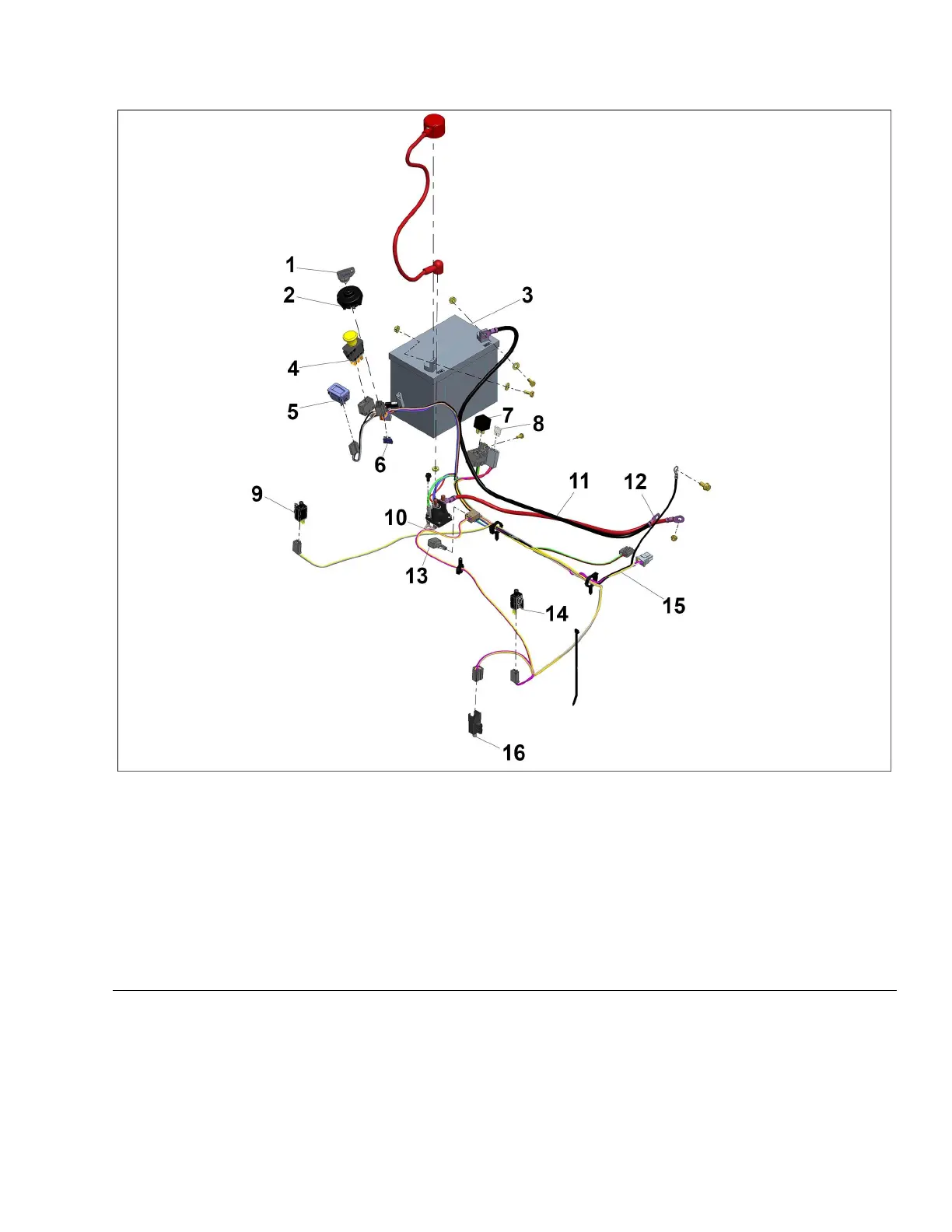 1
2
3
4
5
6
7
8
9
10
11
12
13
14
15
16