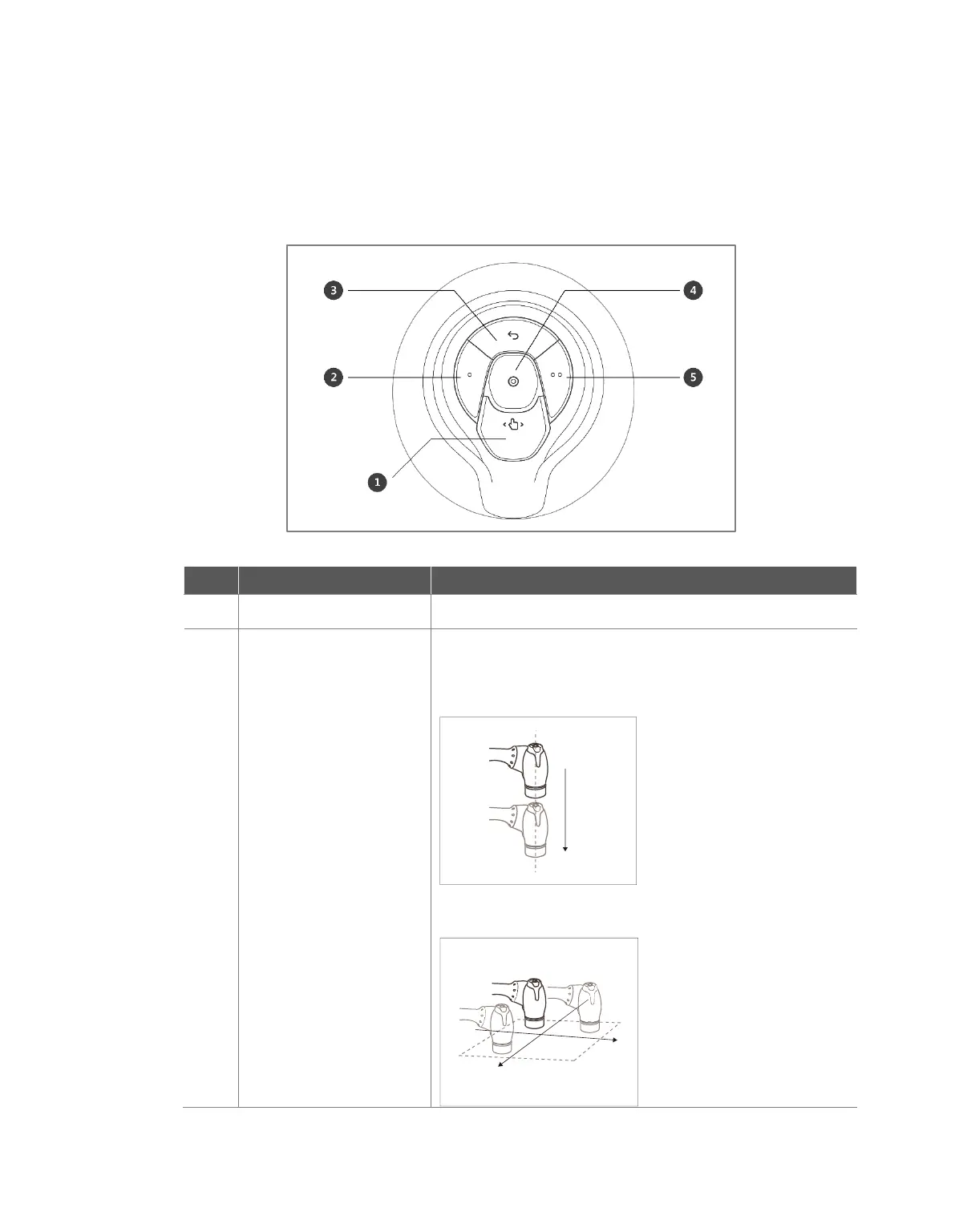 3

4

2

5

1