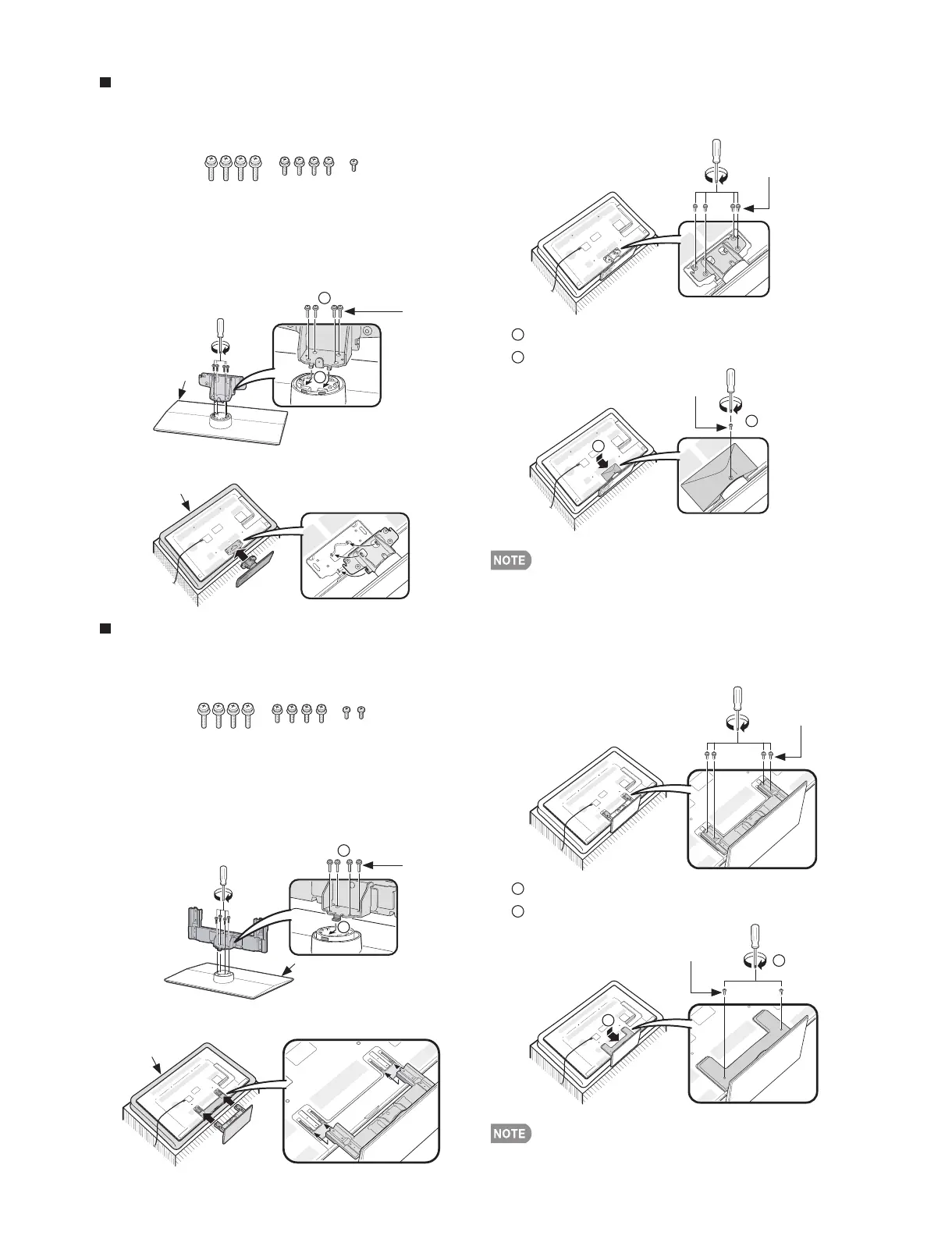 NOTE

NOTE