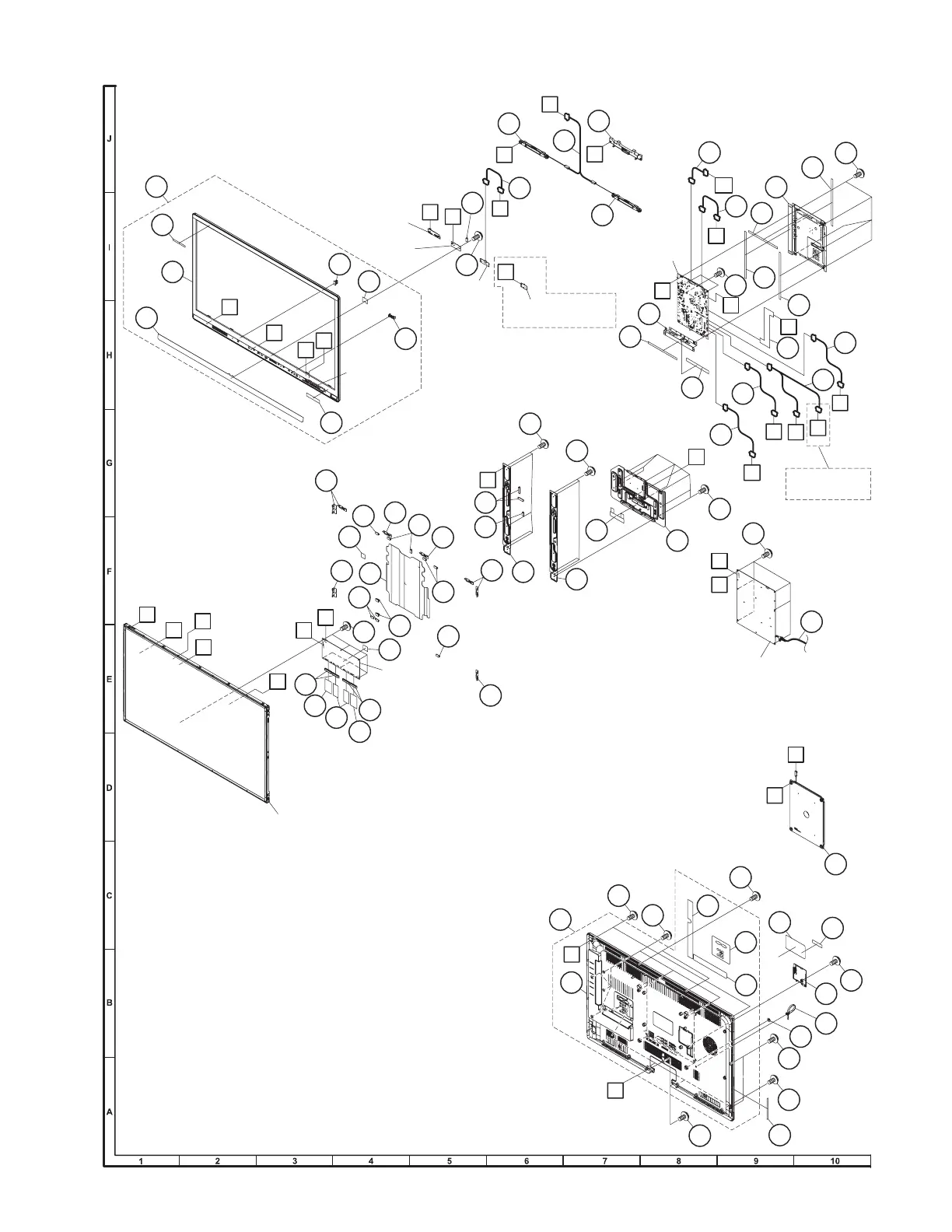 J

I

H

G

F

E

D

C

B

A

1

2

3

4

5

6

7

8

9

10