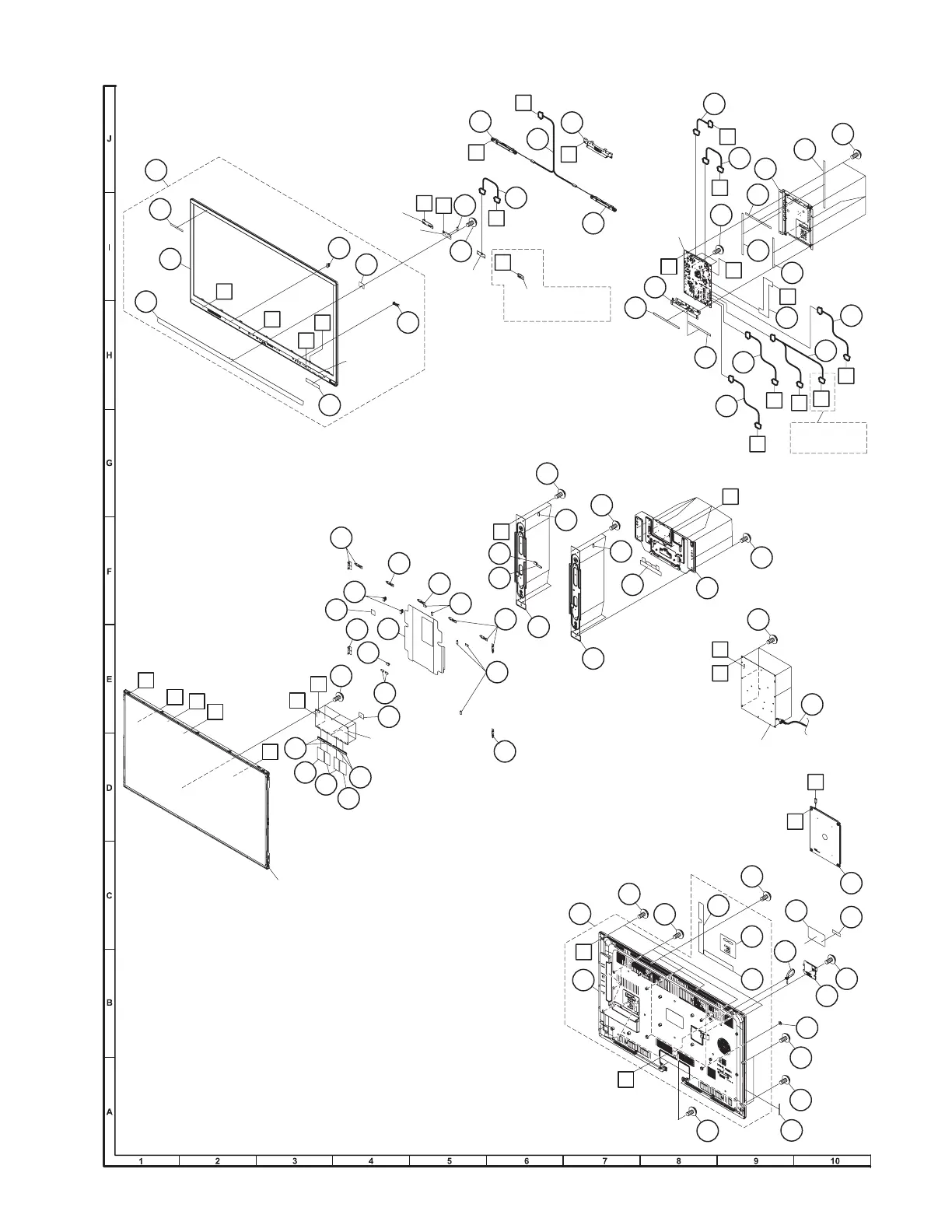 J

I

H

G

F

E

D

C

B

A

1 2 3 4 5 6 7 8 9 10