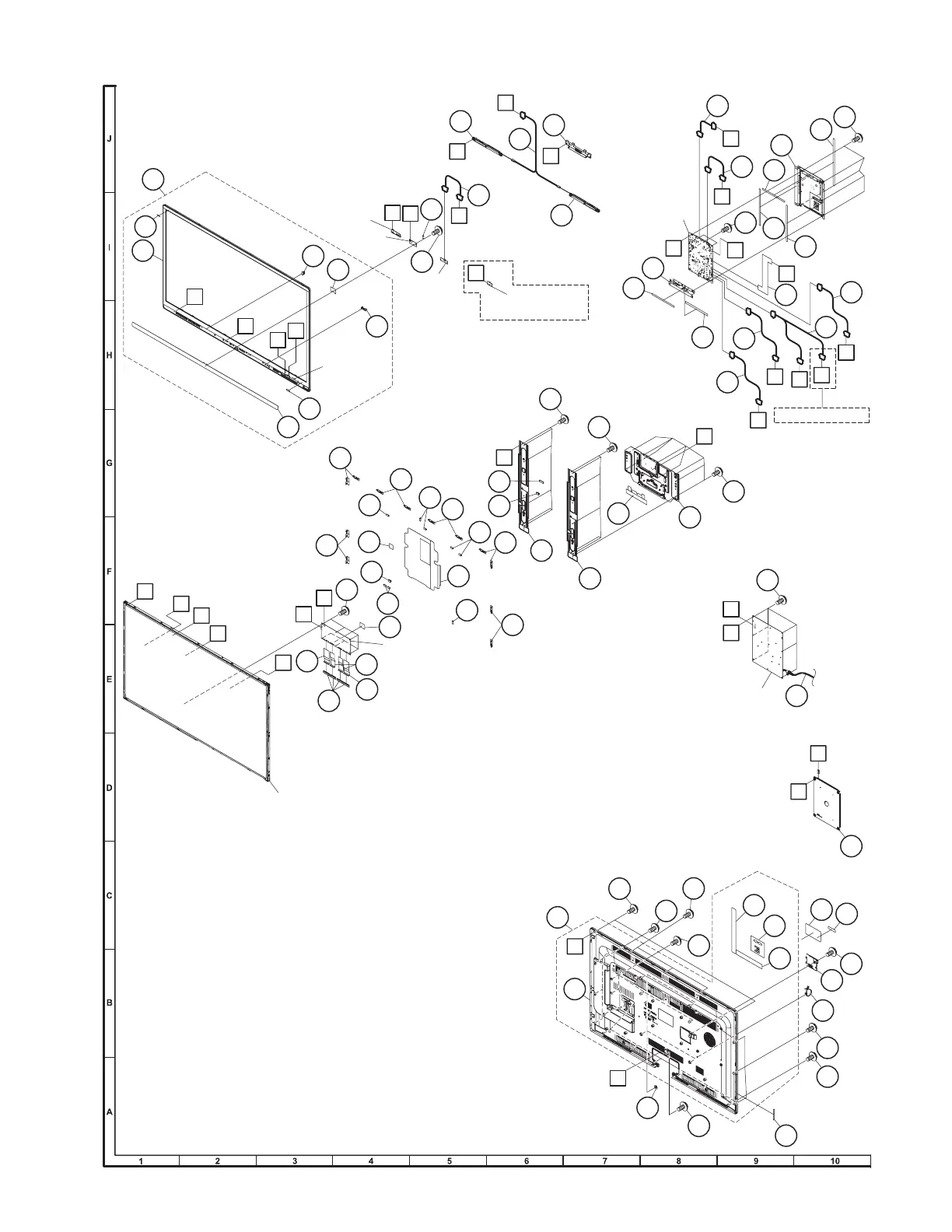 J

I

H

G

F

E

D

C

B

A

1 2 3 4 5 6 7 8 9 10