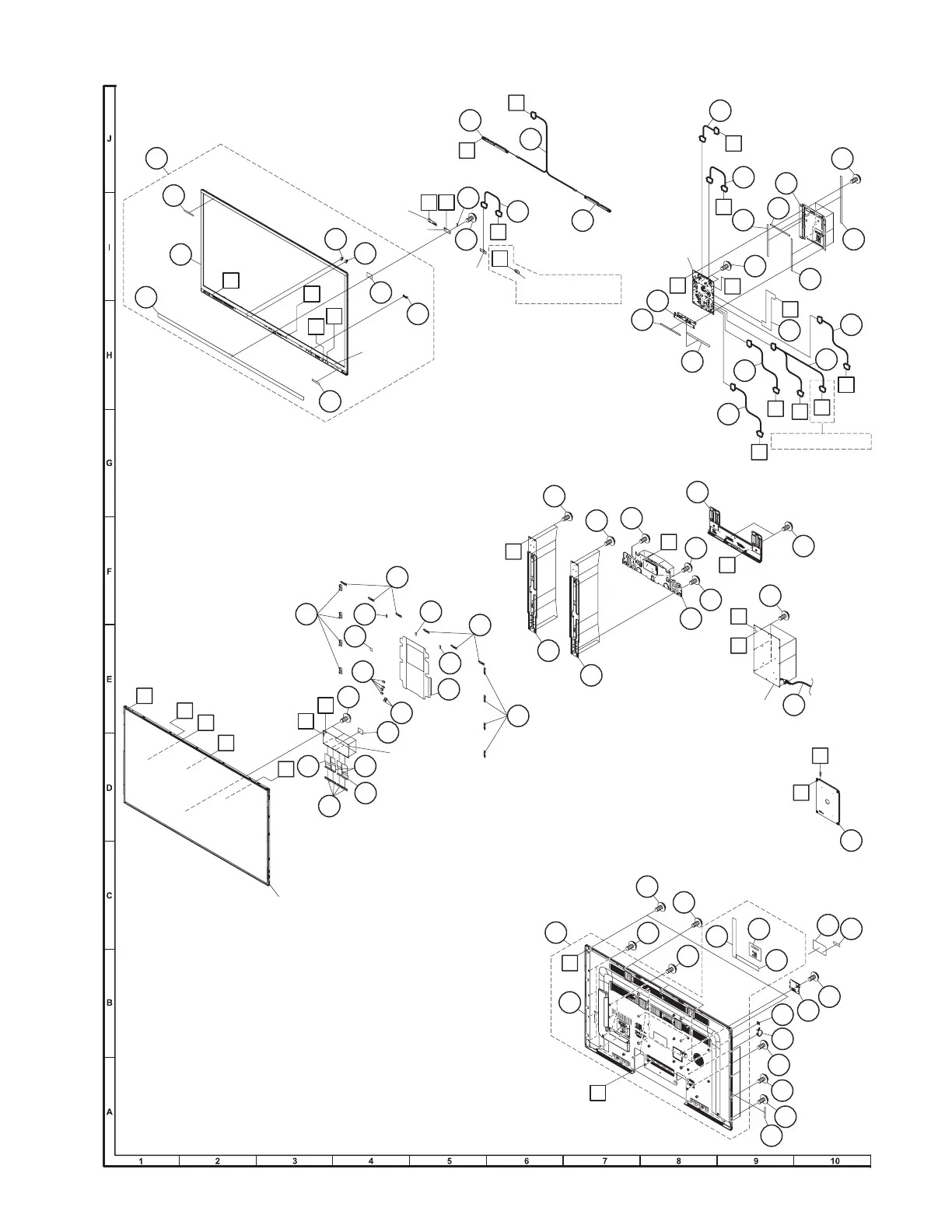 J

I

H

G

F

E

D

C

B

A

1 2 3 4 5 6 7 8 9 10