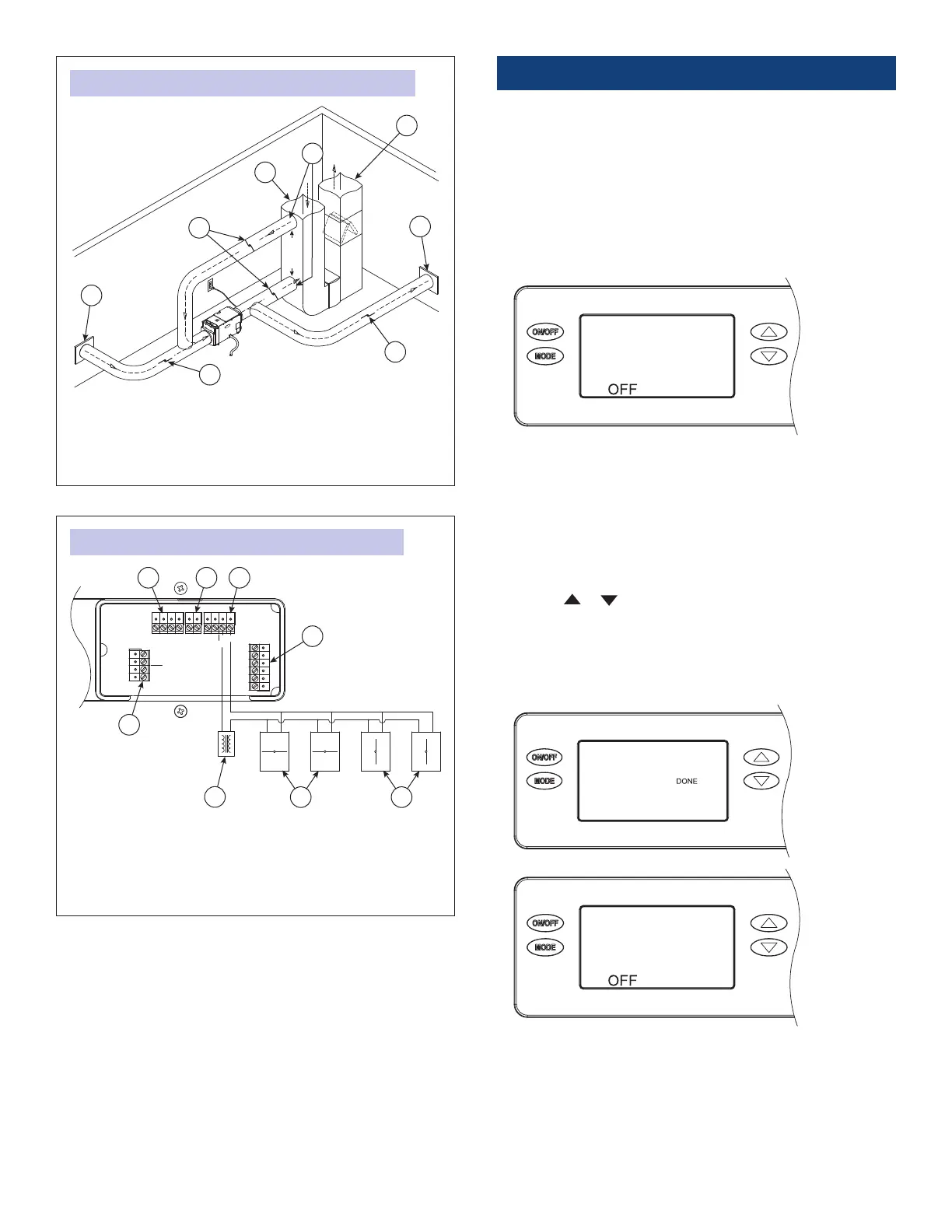 ON/OFF
MODE
OFF

ON/OFF
MODE
DONE

ON/OFF
MODE
OFF