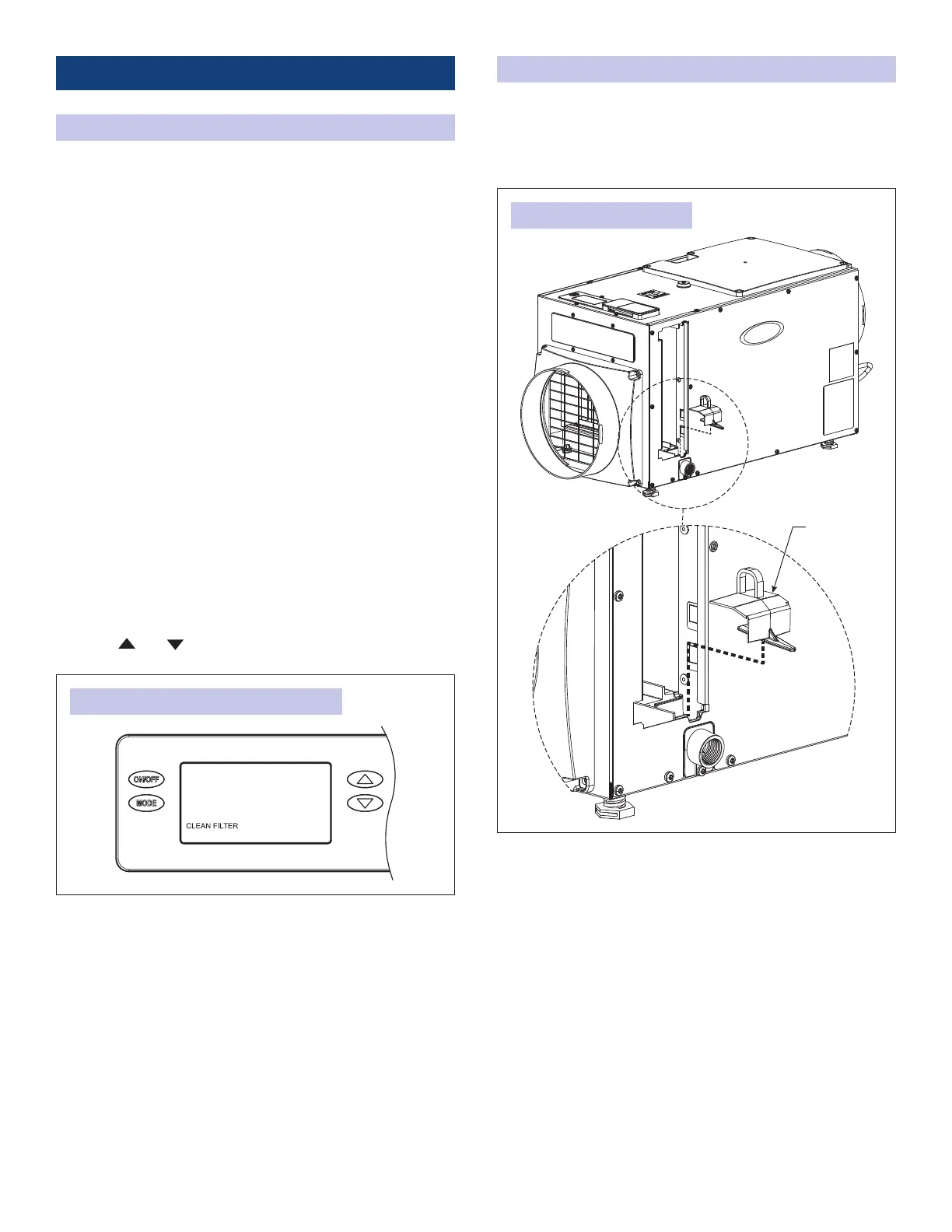 ON/OFF

MODE

CLEAN FILTER