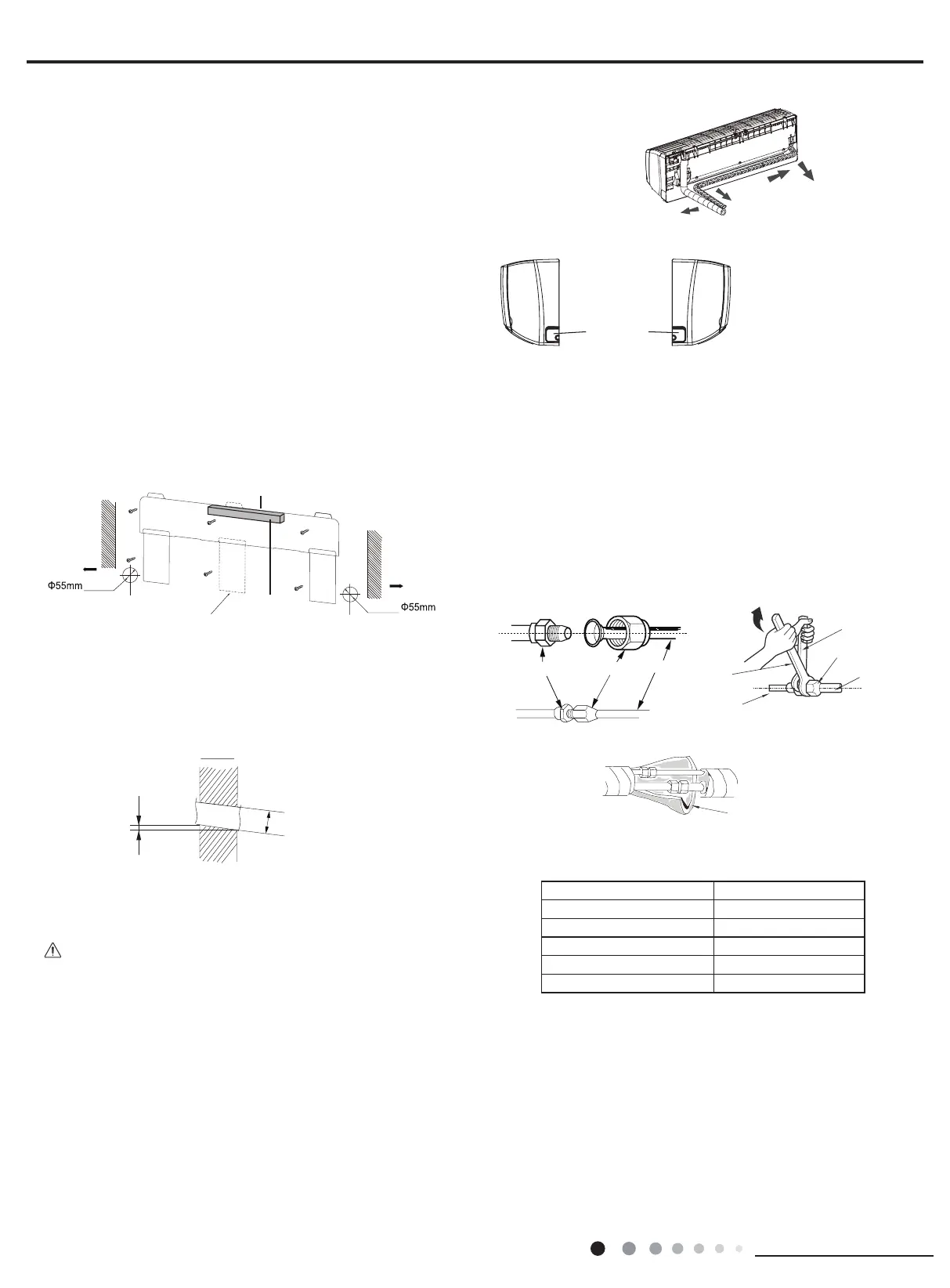 Φ55mm

Φ55mm