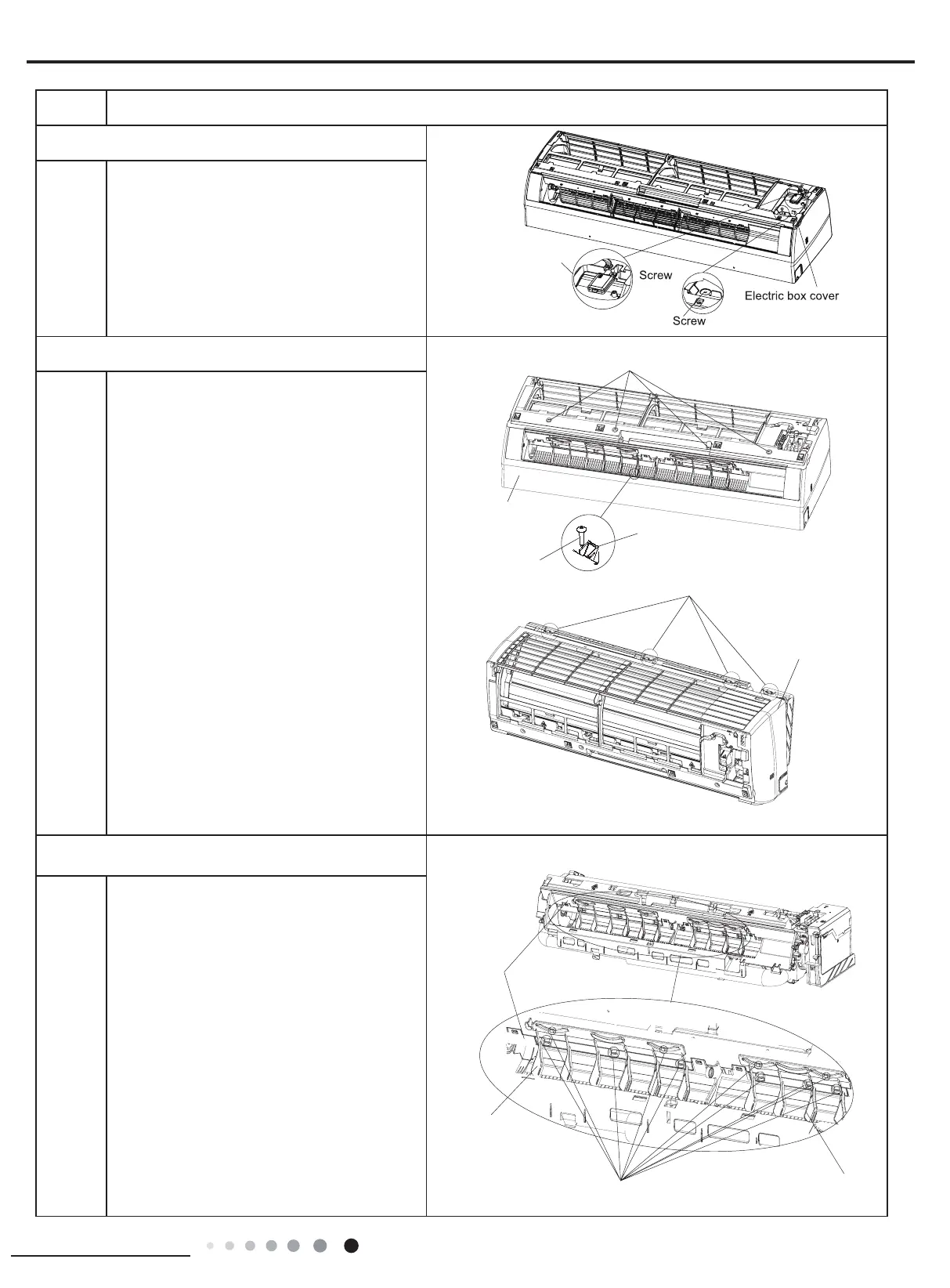 Screw

Electric box cover

Screw