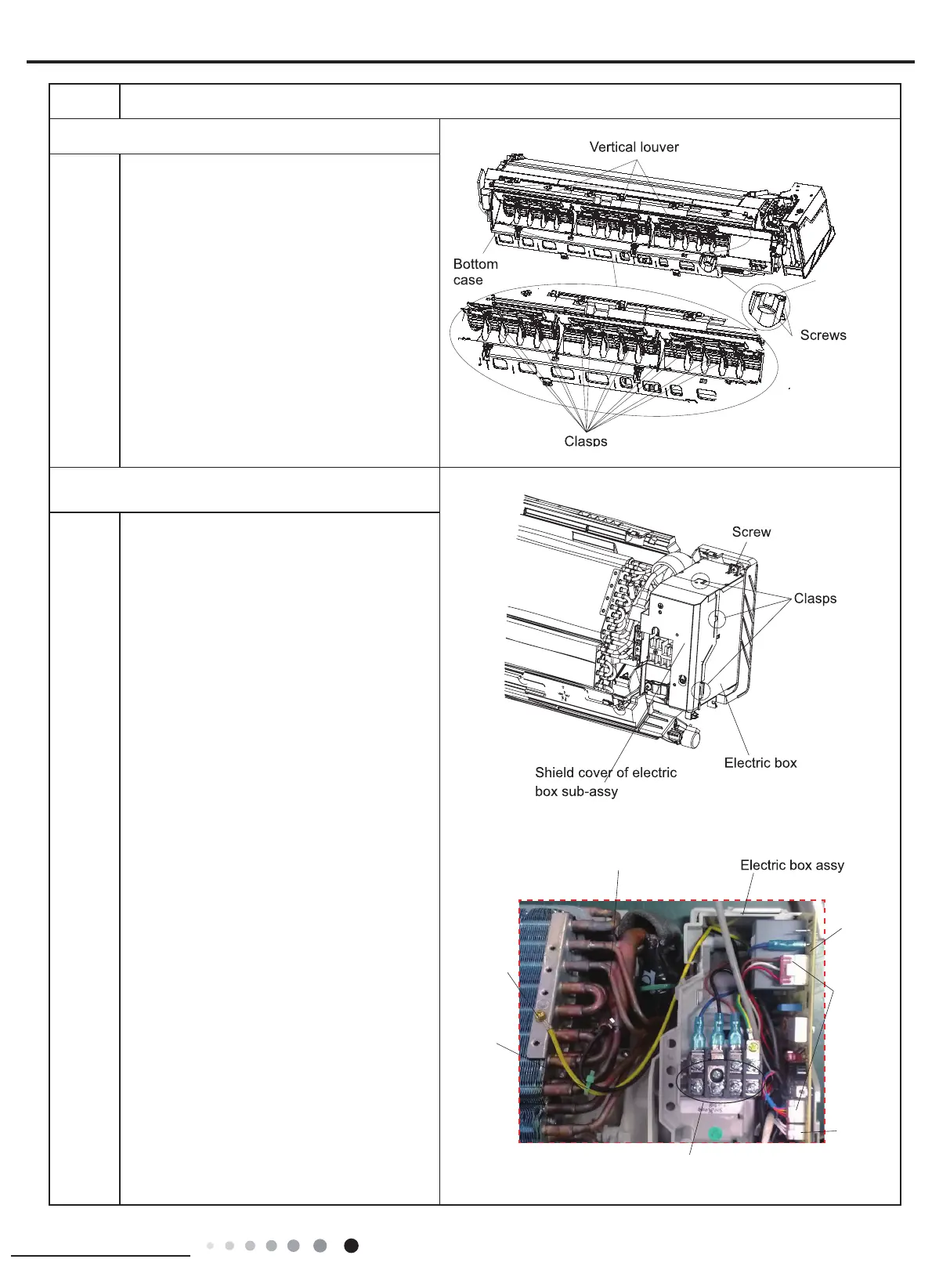 Vertical louver

Bottom case

Screws

Clasps

Screw

Clasps

Electric box

Shield cover of electric box sub-assy

Electric box assy