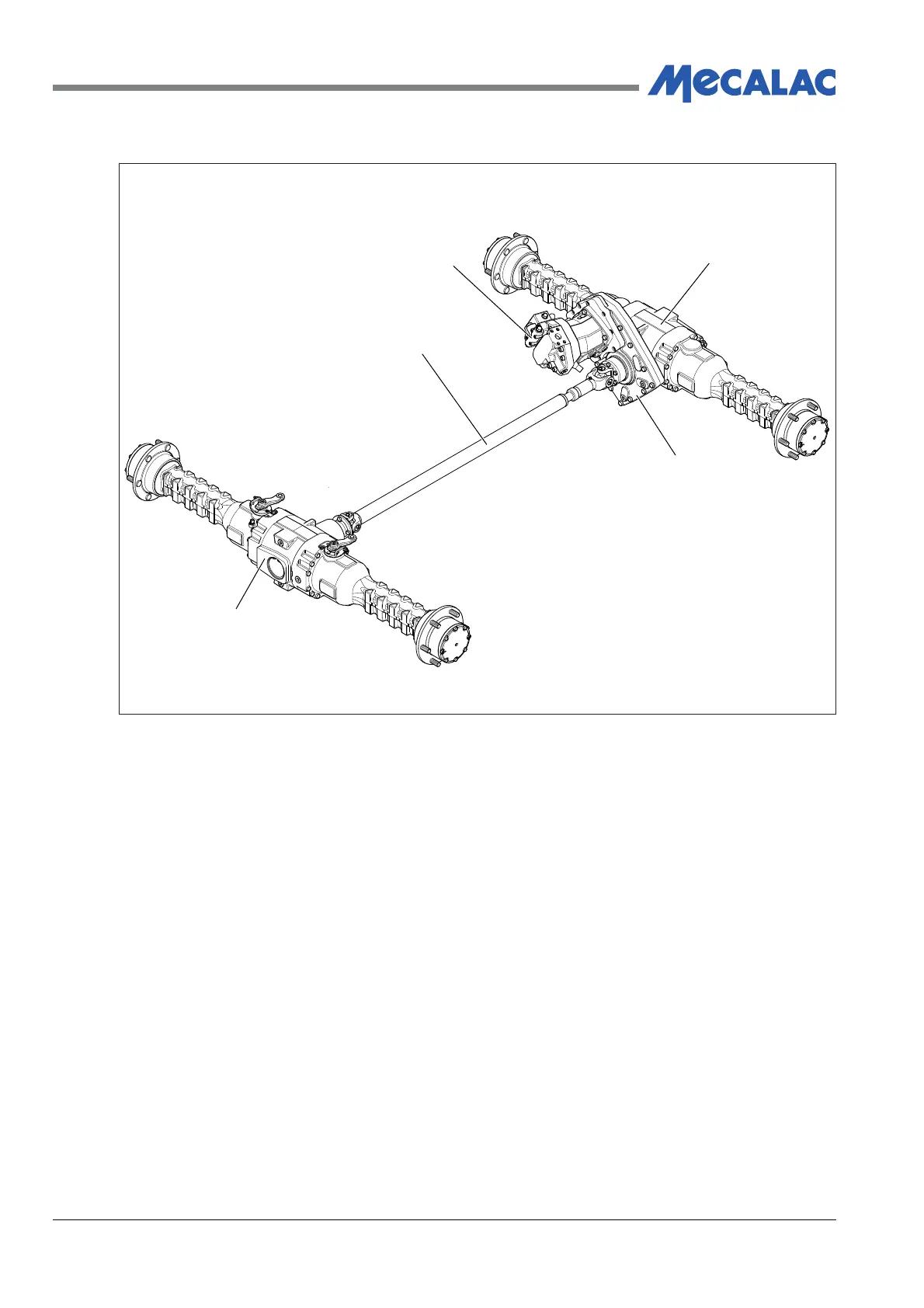 MECALAC