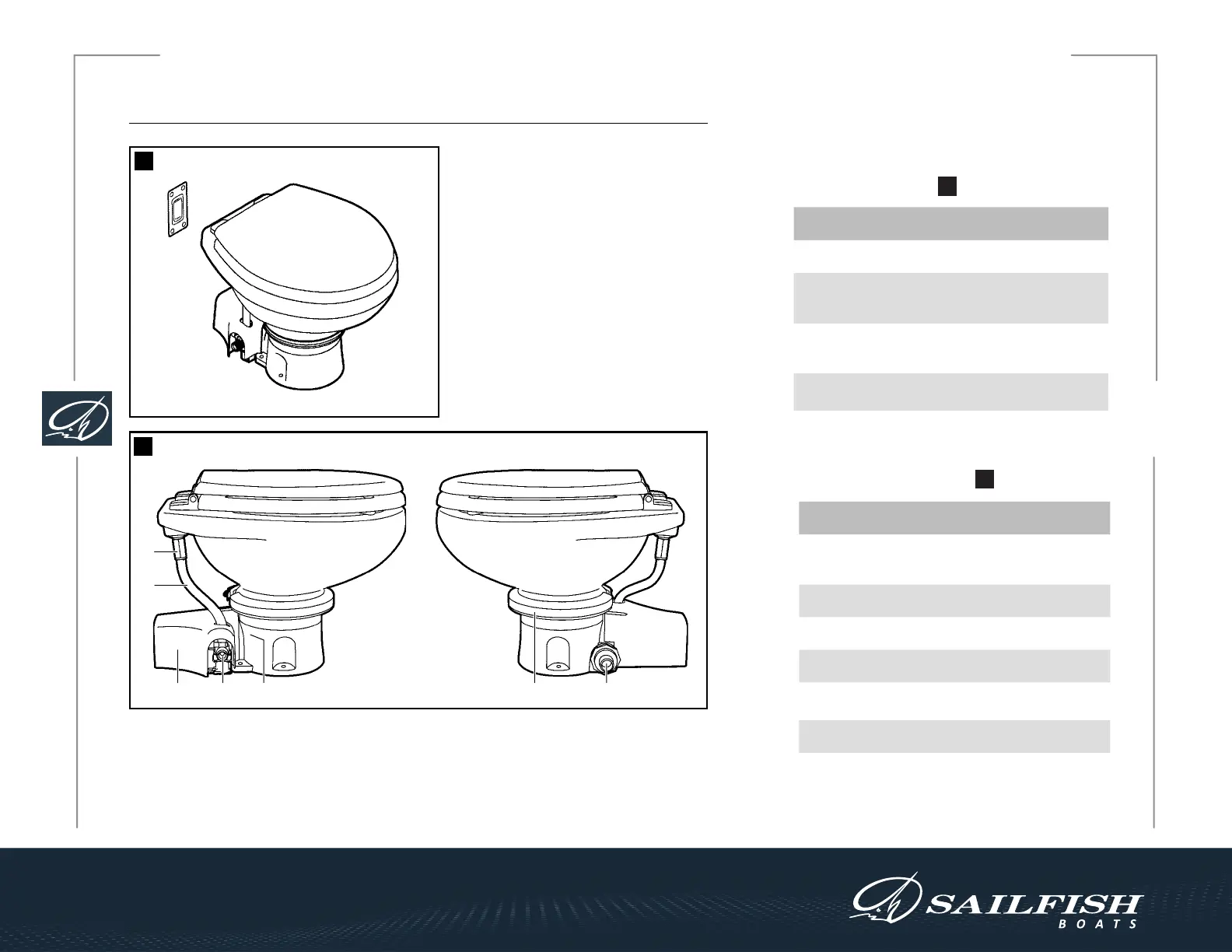 SAILFISH
BOATS