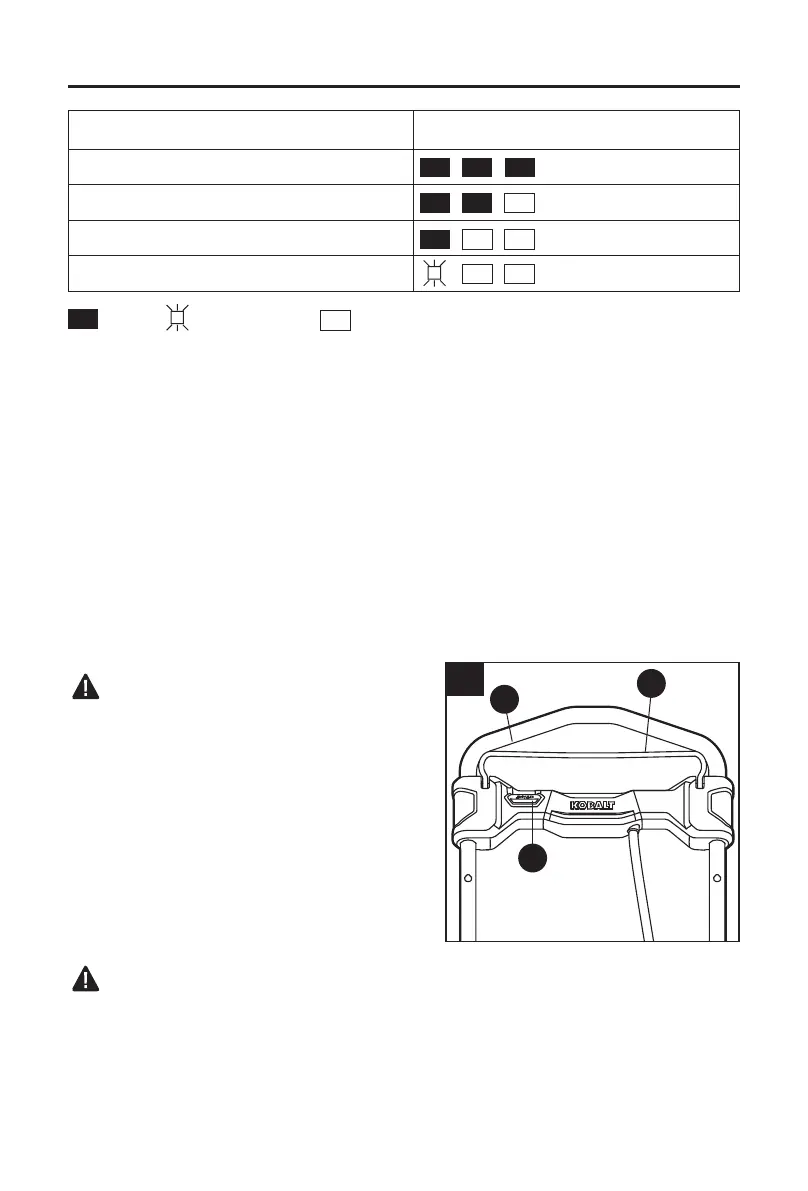 KOBALT