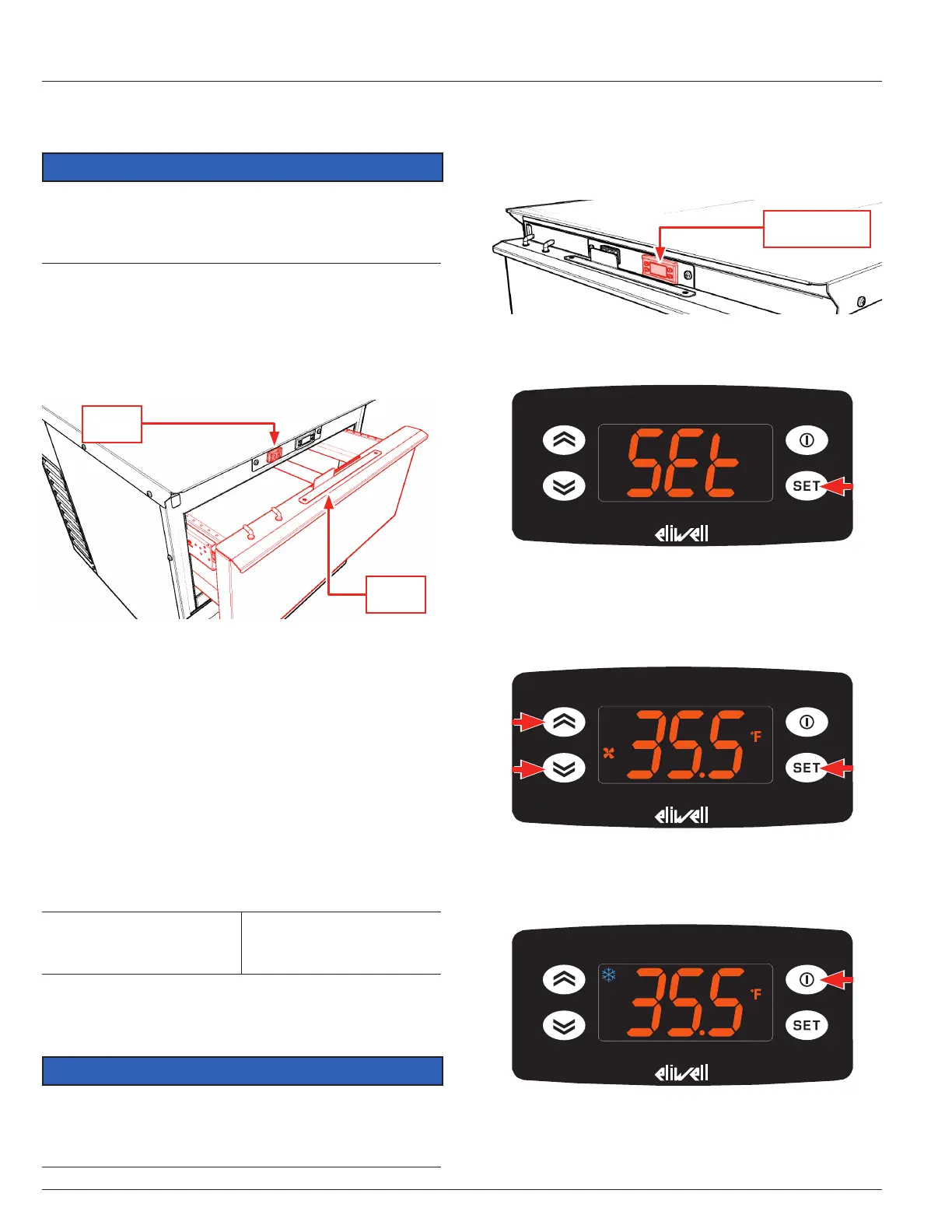 SEt
SET
eliwell

35.5 °F
SET
eliwell

35.5 °F
SET
eliwell