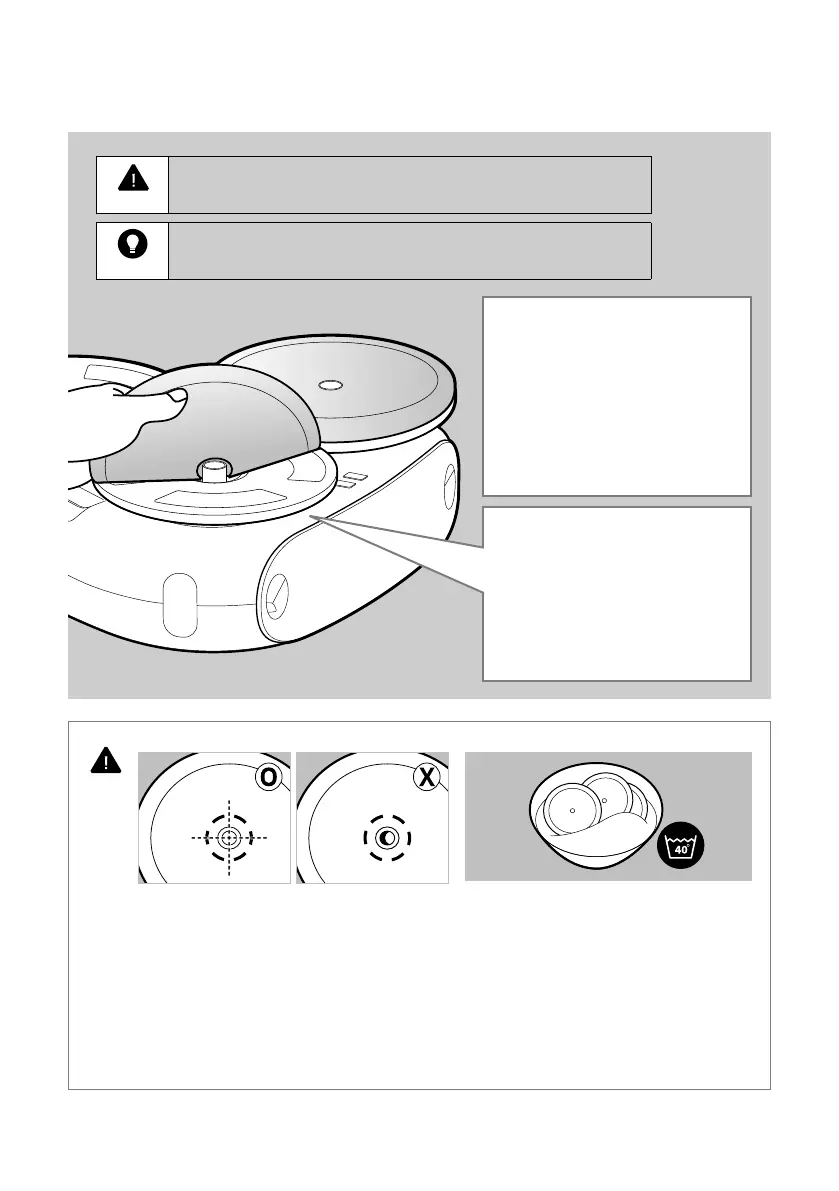 O

X

40°