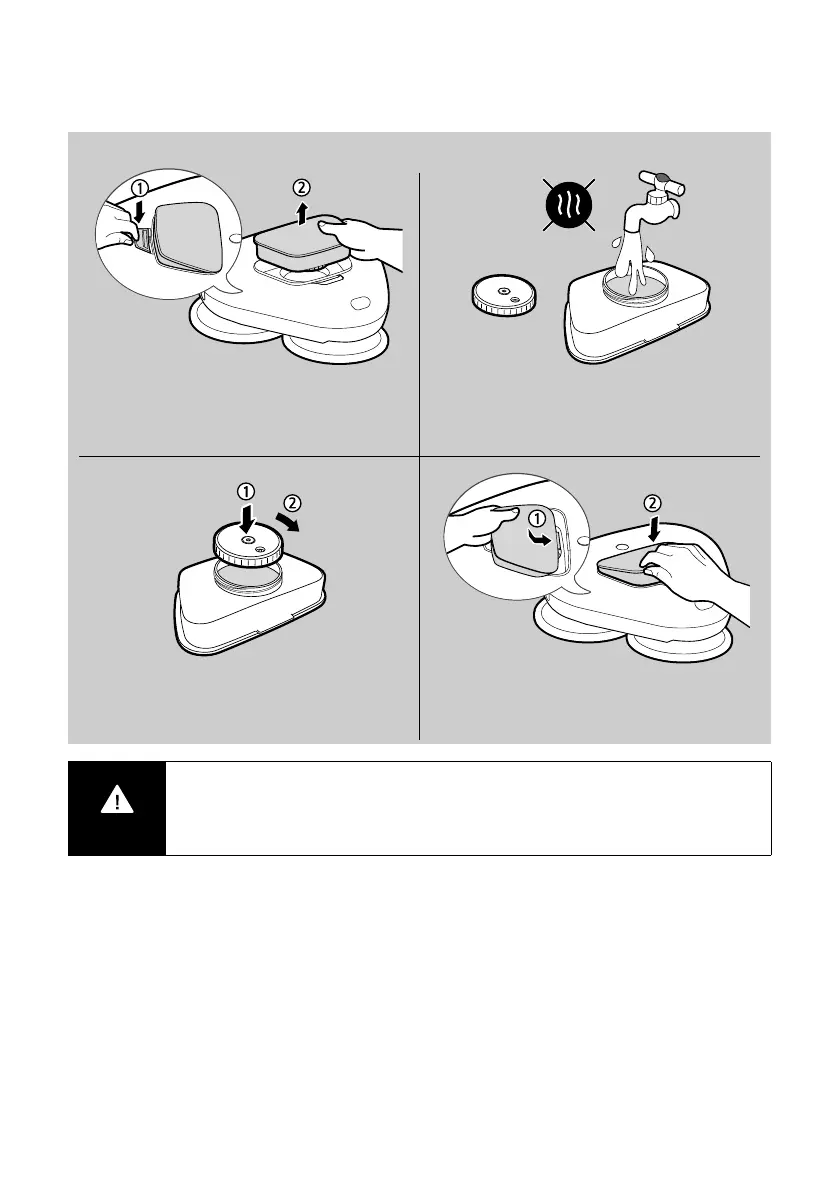 ① ② ① ② ① ②