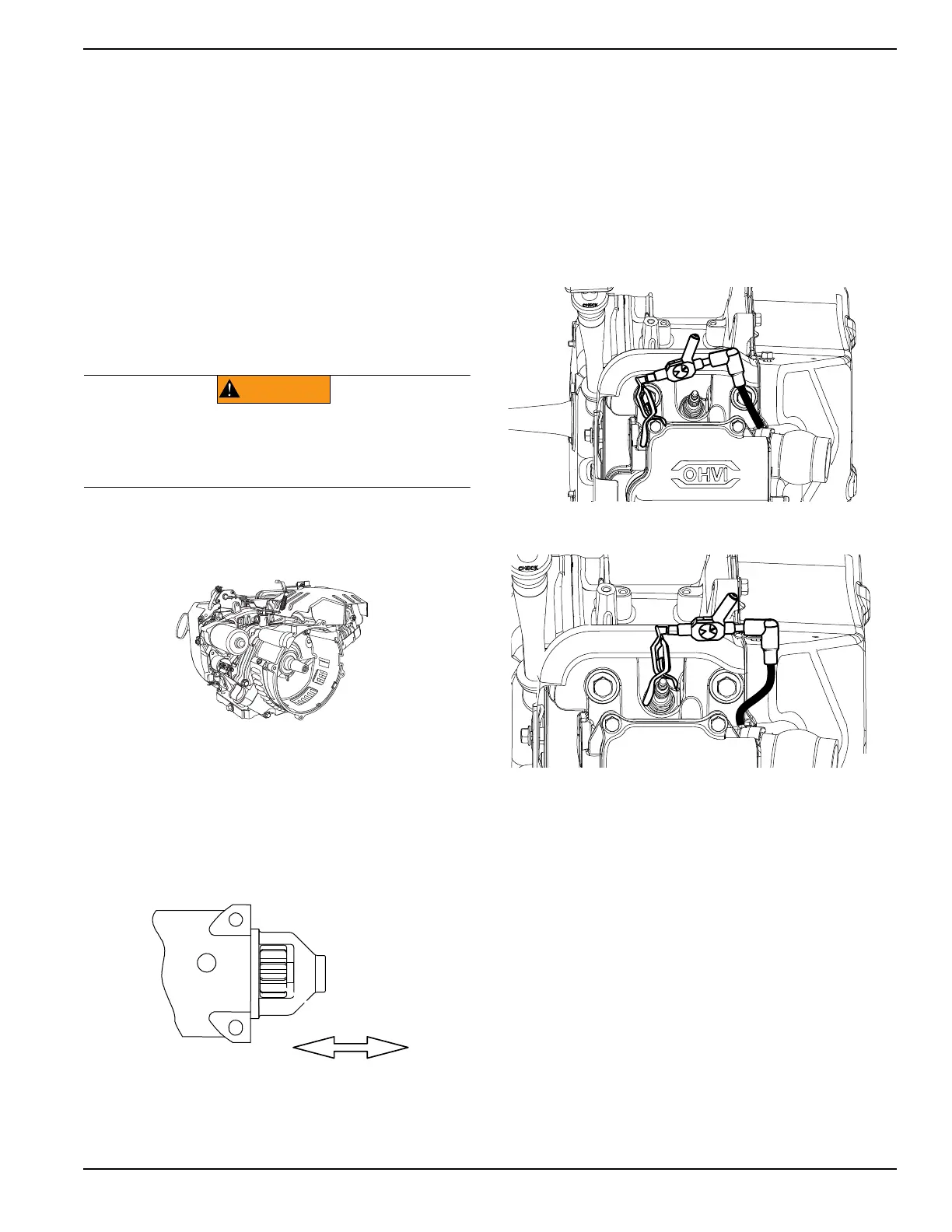 CHECK

OHVI

CHECK