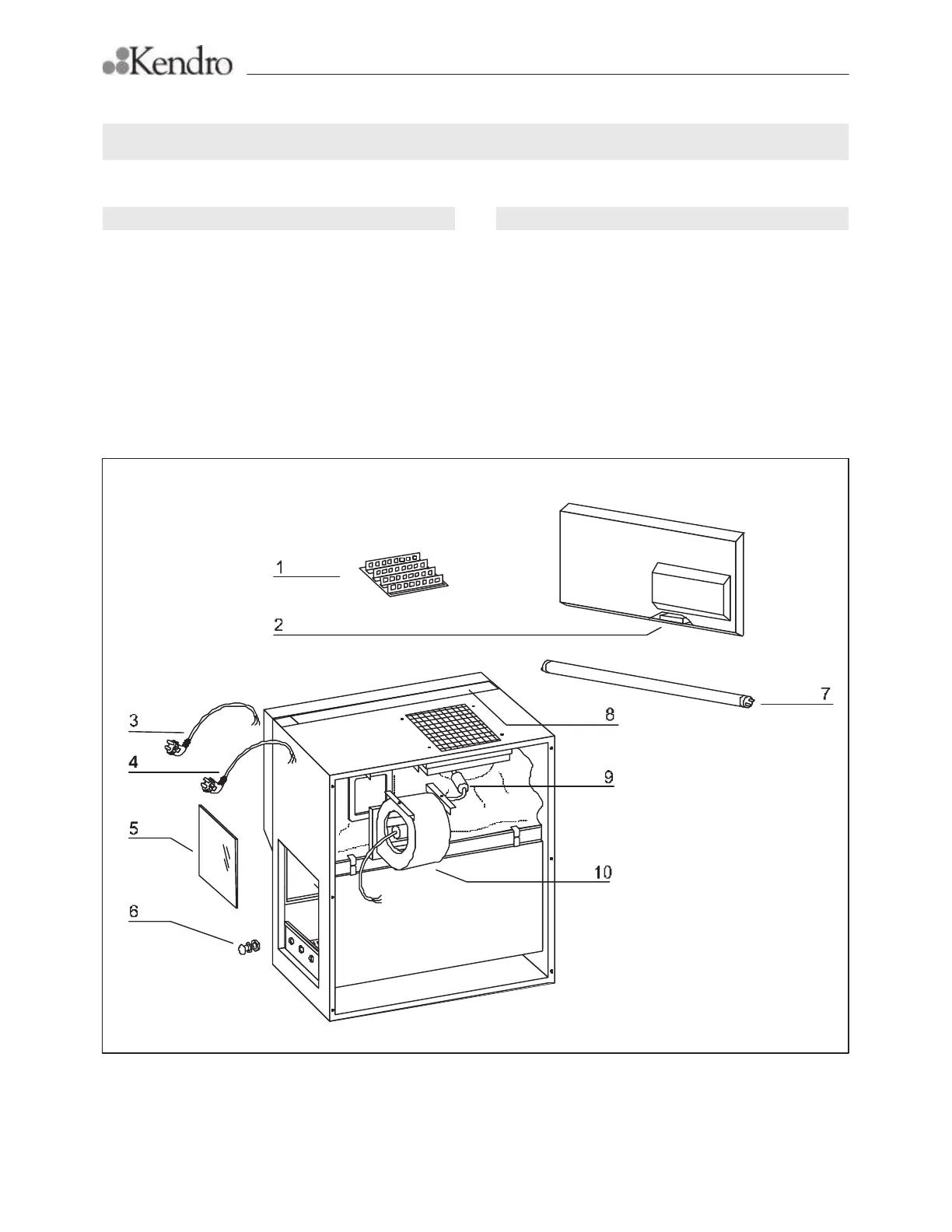 Kendro

1

2

3

4

5

6

7

8

9

10