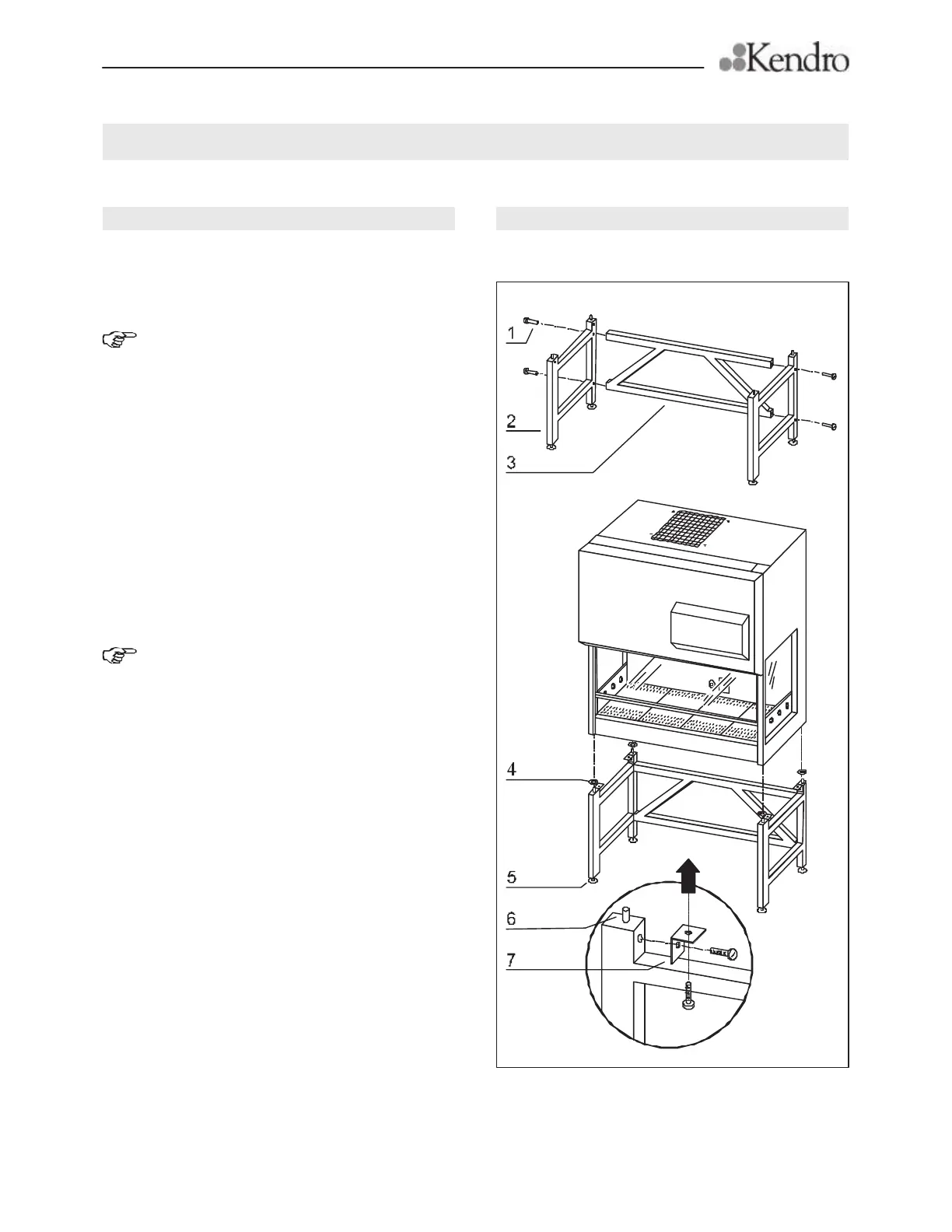 Kendro

1

2

3

4

5

6

7