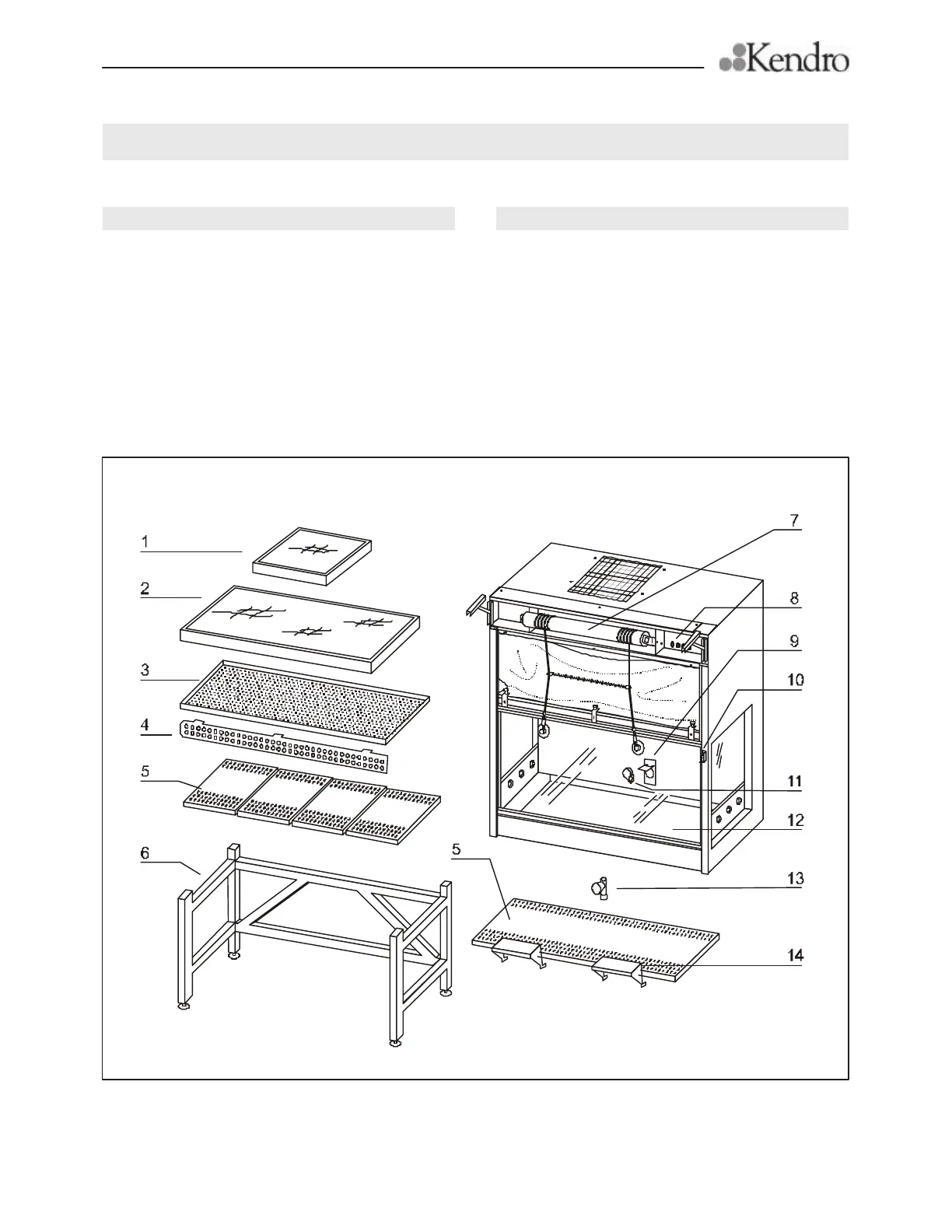 Kendro

1
2
3
4
5
6
7
8
9
10
11
12
5
13
14