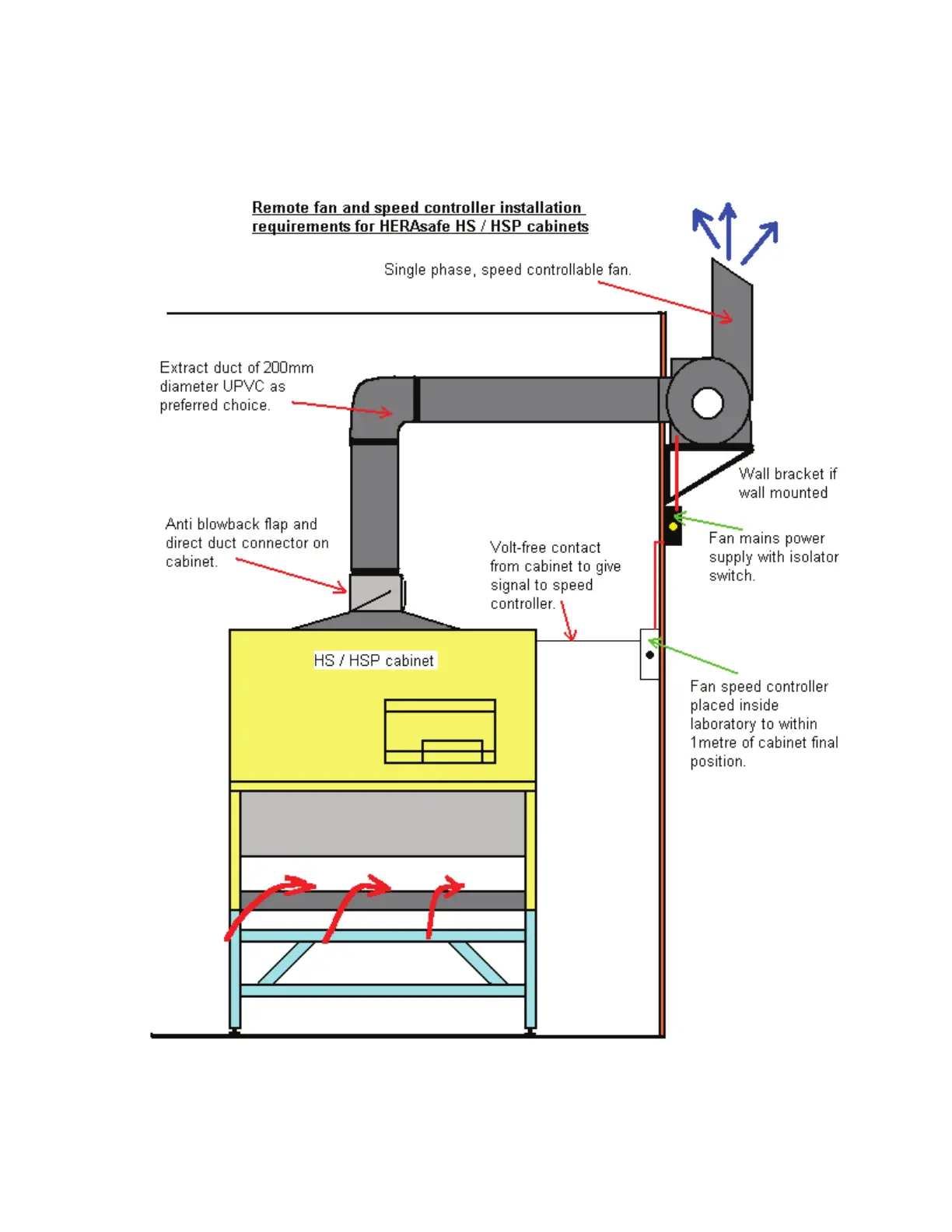 Remote fan and speed controller installation requirements for HERAsafe HS / HSP cabinets

Single phase, speed controllable fan.

Extract duct of 200mm diameter UPVC as preferred choice.

Wall bracket if wall mounted

Anti blowback flap and direct duct connector on cabinet.

Volt-free contact from cabinet to give signal to speed controller.

Fan mains power supply with isolator switch.

HS / HSP cabinet

Fan speed controller placed inside laboratory to within 1metre of cabinet final position.