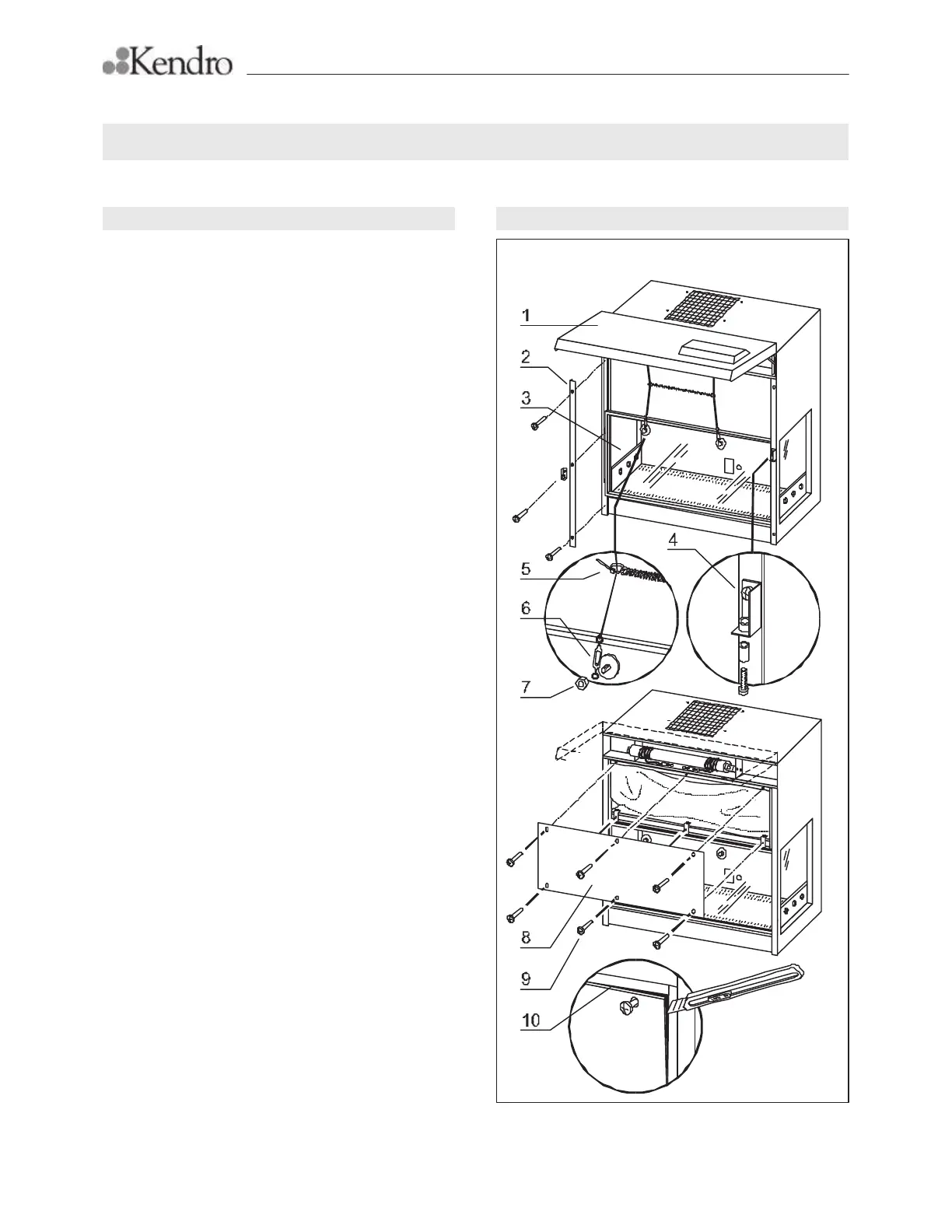 Kendro

1
2
3
4
5
6
7
8
9
10